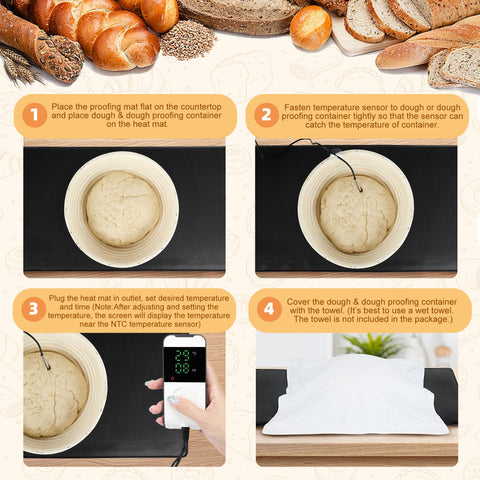 1 Place the proofing mat flat on the countertop and place dough & dough proofing container on the heat mat.

2 Fasten temperature sensor to dough or dough proofing container tightly so that the sensor can catch the temperature of container.

3 Plug the heat mat in outlet, set desired temperature and time (Note:After adjusting and setting the temperature, the screen will display the temperature near the NTC temperature sensor)

29
08

4 Cover the dough & dough proofing container with the towel. (It's best to use a wet towel. The towel is not included in the package.)