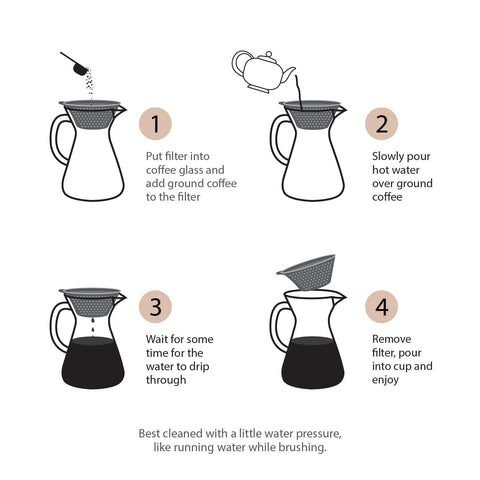 1

Put filter into coffee glass and add ground coffee to the filter

2

Slowly pour hot water over ground coffee

3

Wait for some time for the water to drip through

4

Remove filter, pour into cup and enjoy

Best cleaned with a little water pressure, like running water while brushing.