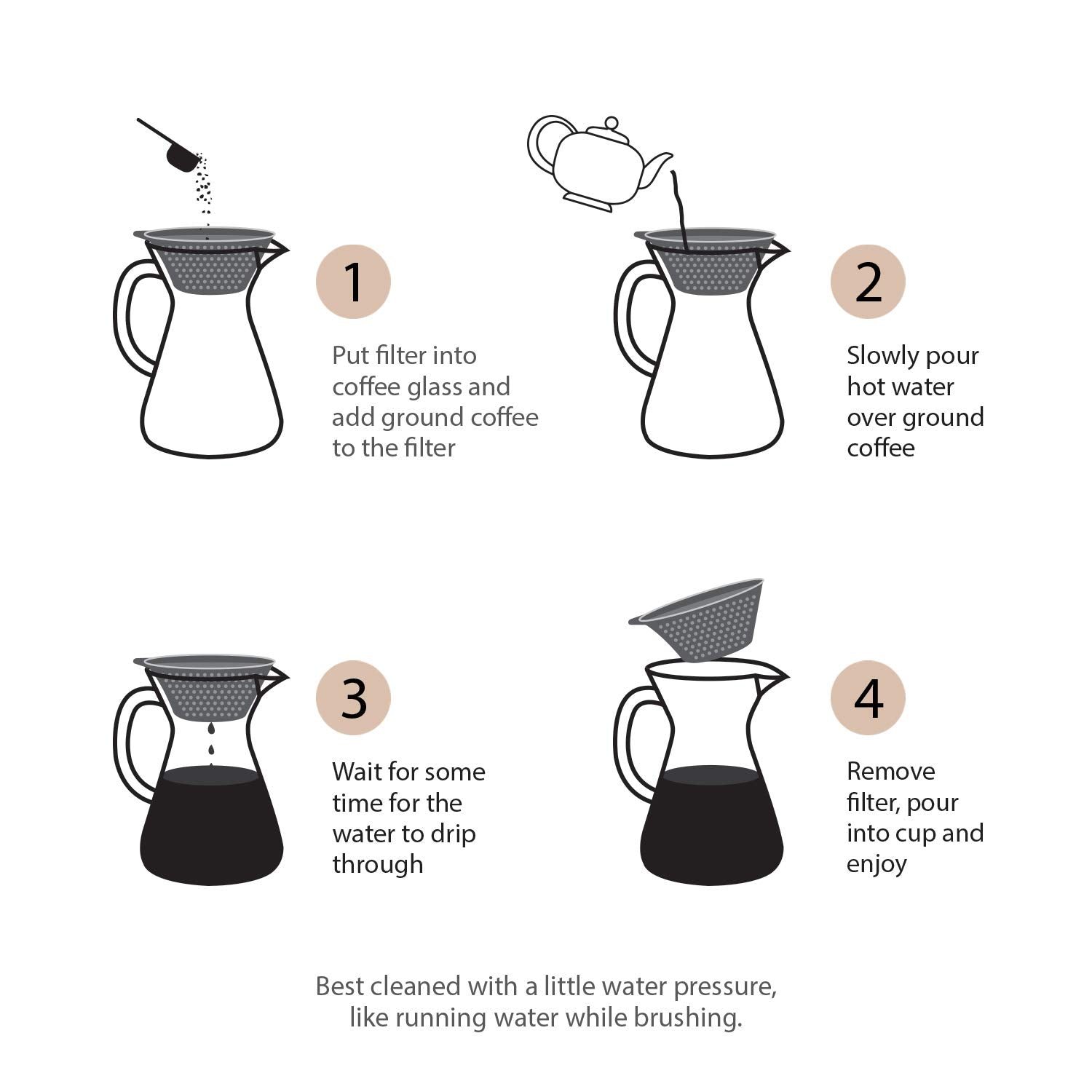 1

Put filter into coffee glass and add ground coffee to the filter

2

Slowly pour hot water over ground coffee

3

Wait for some time for the water to drip through

4

Remove filter, pour into cup and enjoy

Best cleaned with a little water pressure, like running water while brushing.