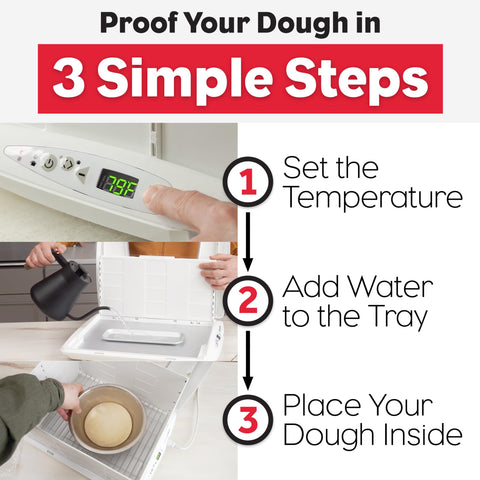 Proof Your Dough in

3 Simple Steps

79F

1 Set the Temperature

2 Add Water to the Tray

3 Place Your Dough Inside