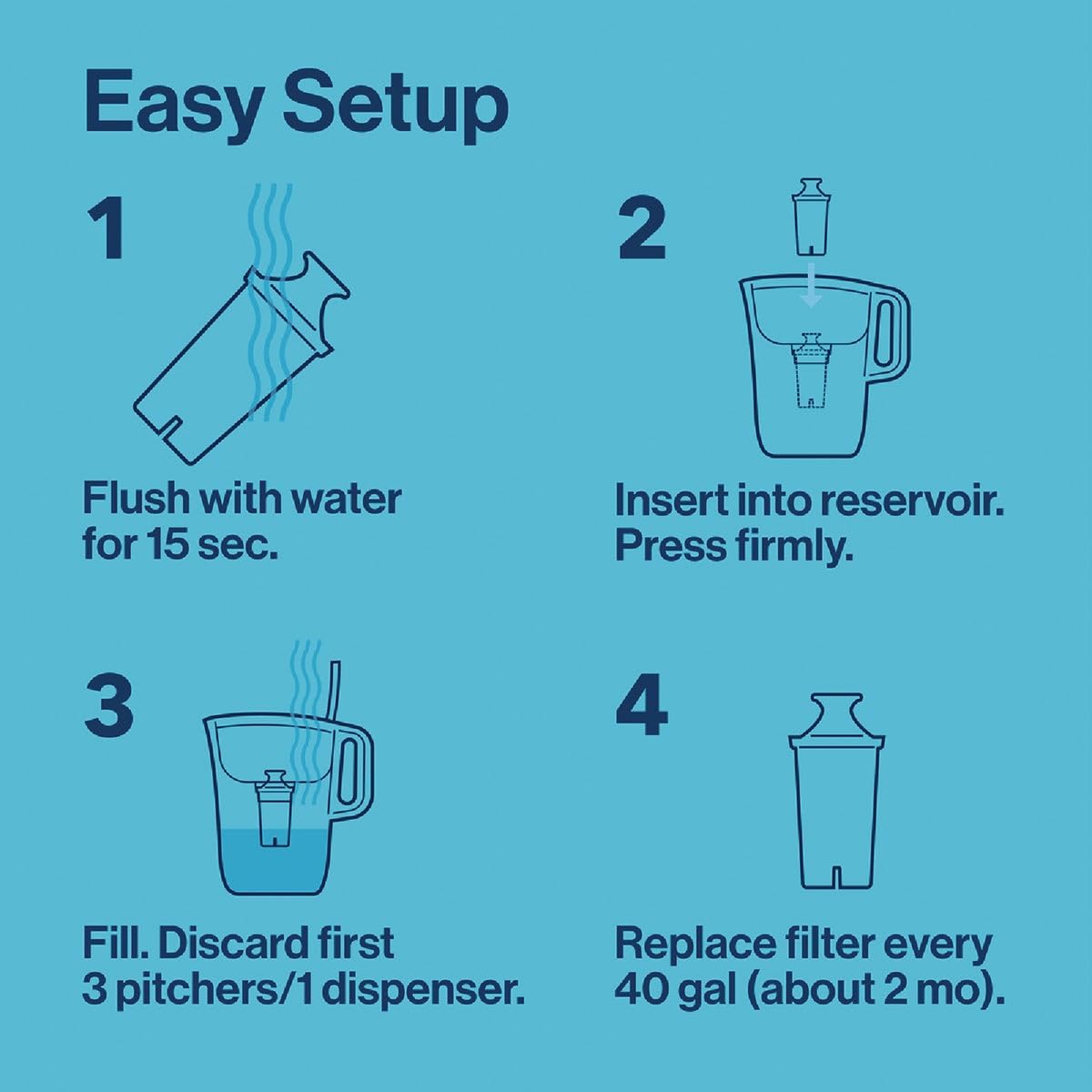 Easy Setup

1

Flush with water for 15 sec.

2

Insert into reservoir. Press firmly.

3

Fill. Discard first 3 pitchers/1 dispenser.

4

Replace filter every 40 gal (about 2 mo).