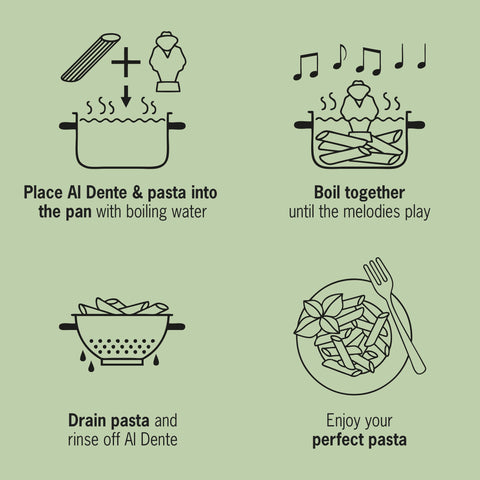 Place Al Dente & pasta into the pan with boiling water

Boil together until the melodies play

Drain pasta and rinse off Al Dente

Enjoy your perfect pasta