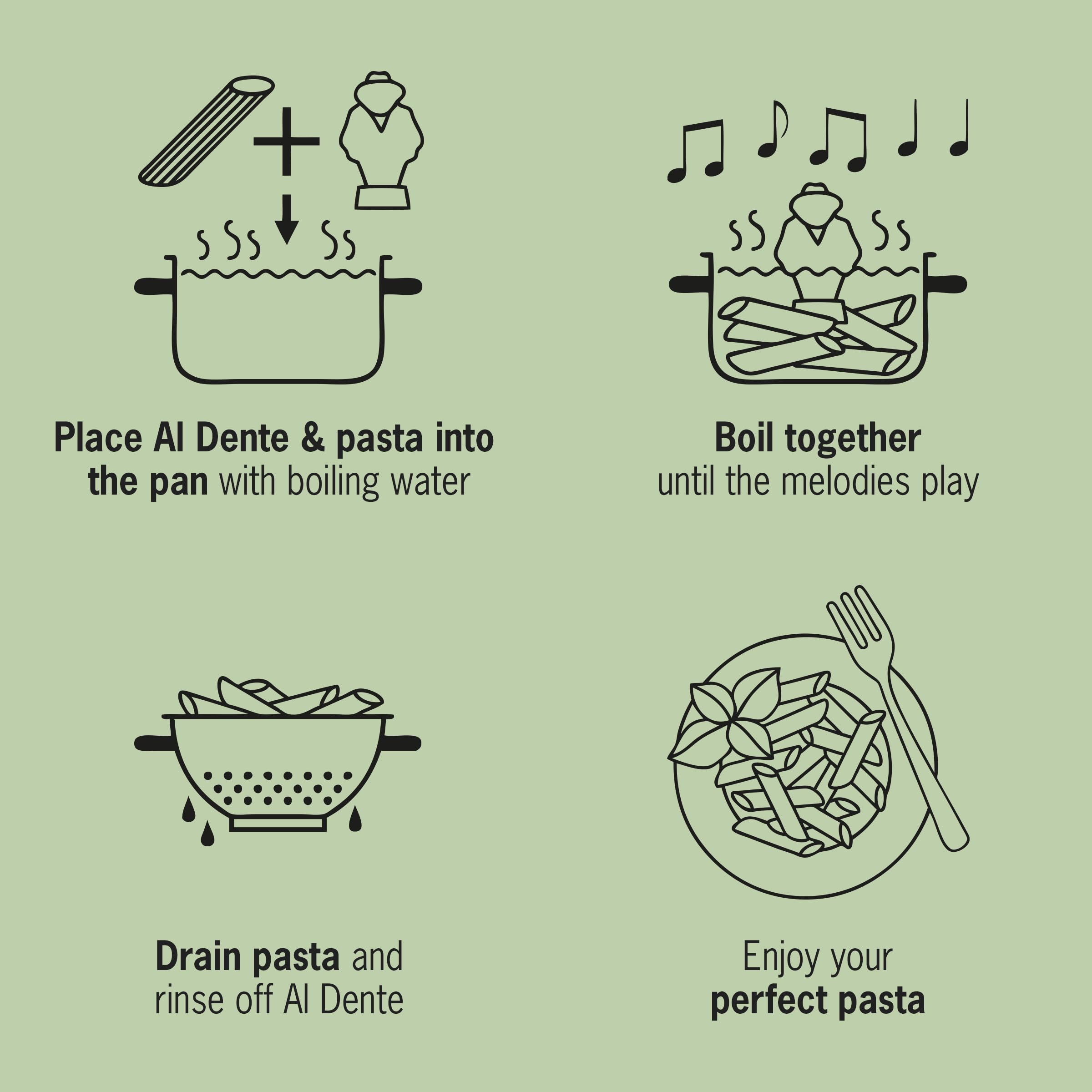 Place Al Dente & pasta into the pan with boiling water

Boil together until the melodies play

Drain pasta and rinse off Al Dente

Enjoy your perfect pasta