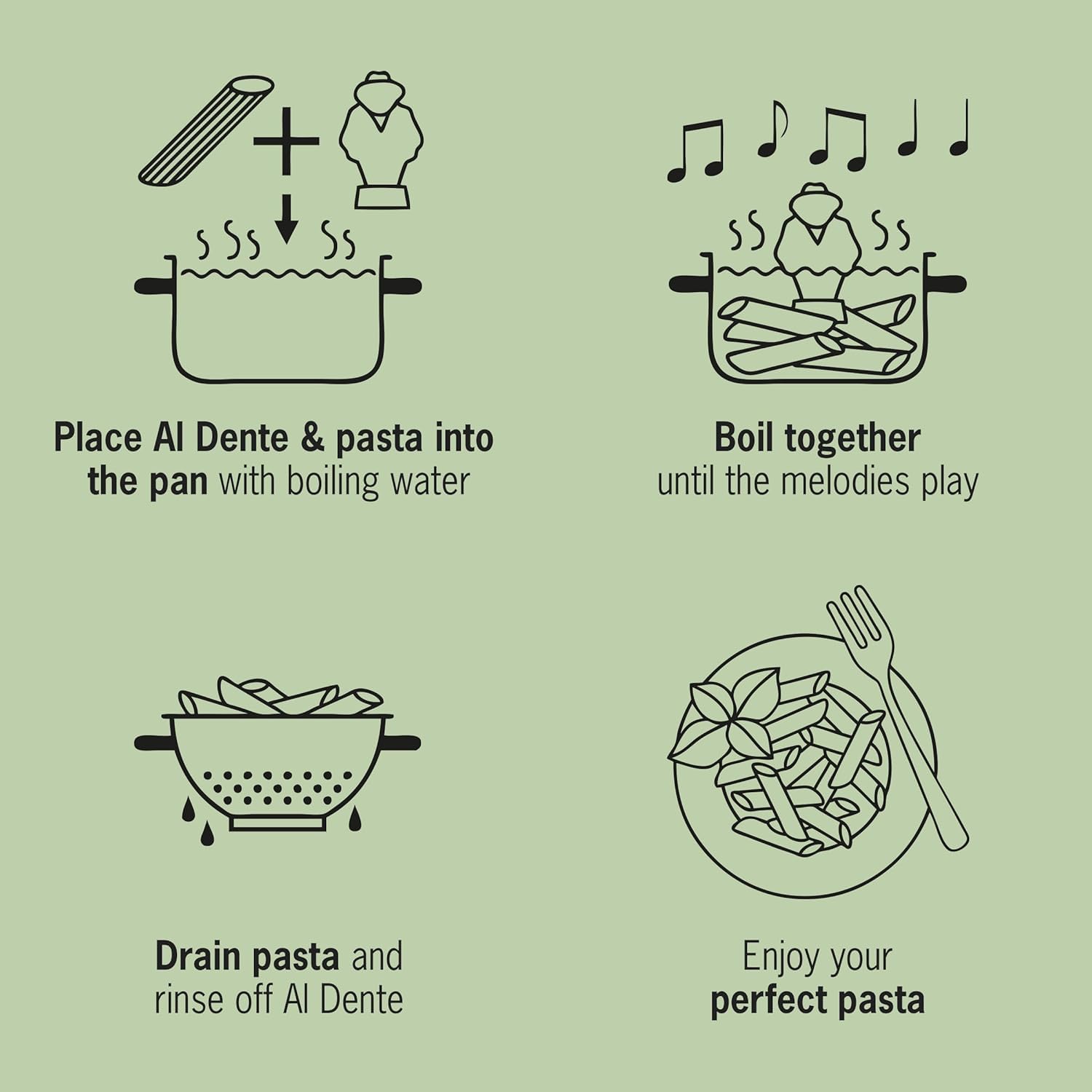 Place Al Dente & pasta into the pan with boiling water

Boil together until the melodies play

Drain pasta and rinse off Al Dente

Enjoy your perfect pasta