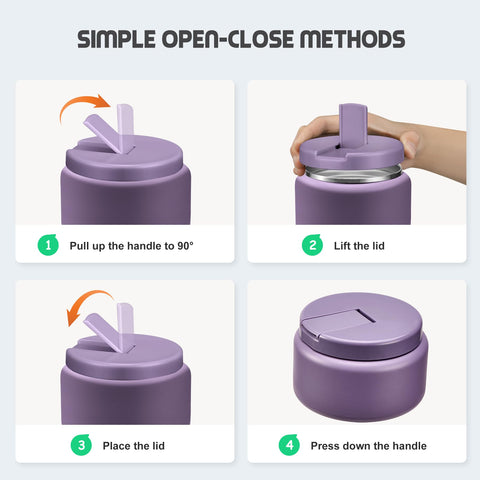 SIMPLE OPEN-CLOSE METHODS

1 Pull up the handle to 90°

2 Lift the lid

3 Place the lid

4 Press down the handle