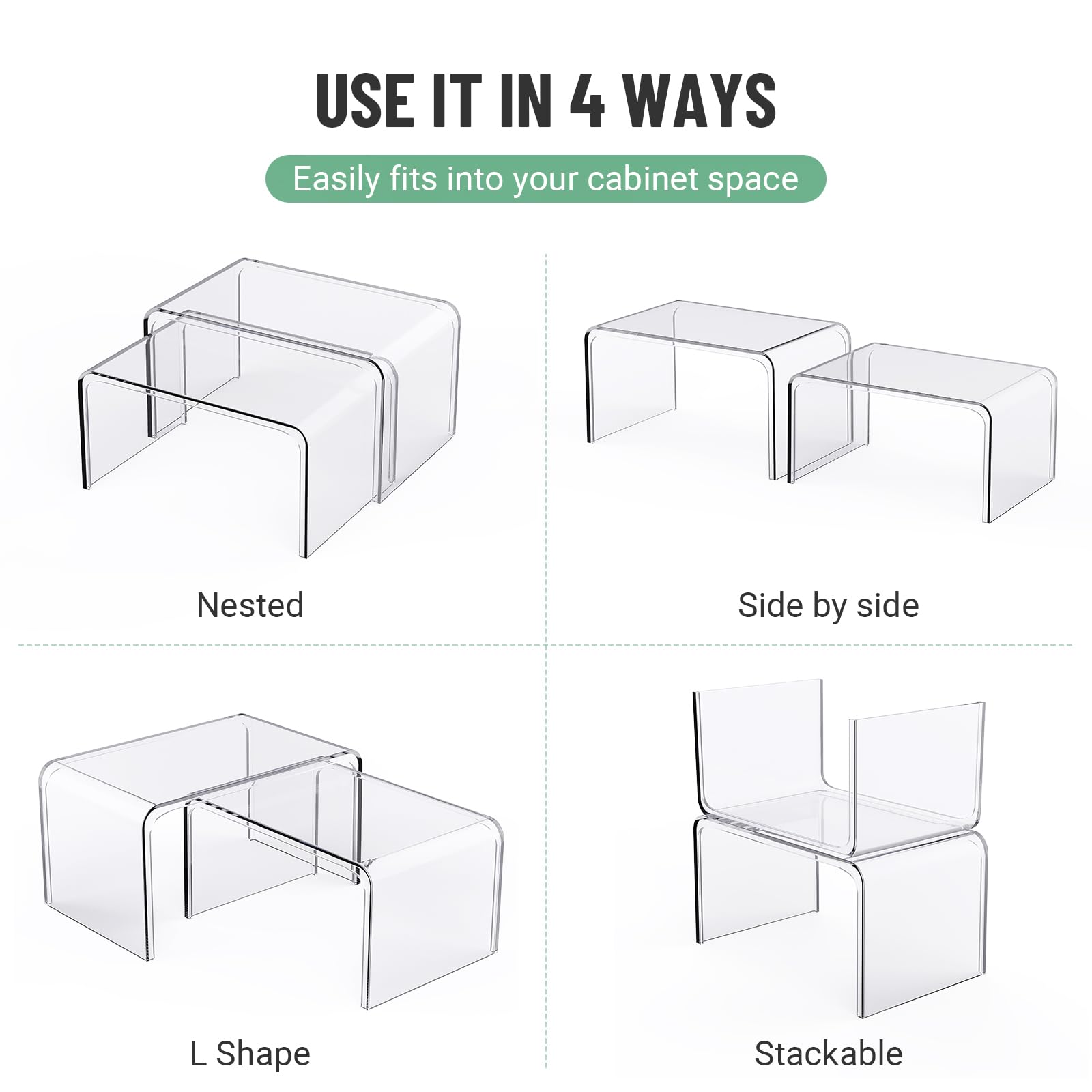 USE IT IN 4 WAYS

Easily fits into your cabinet space

Nested

Side by side

L Shape

Stackable