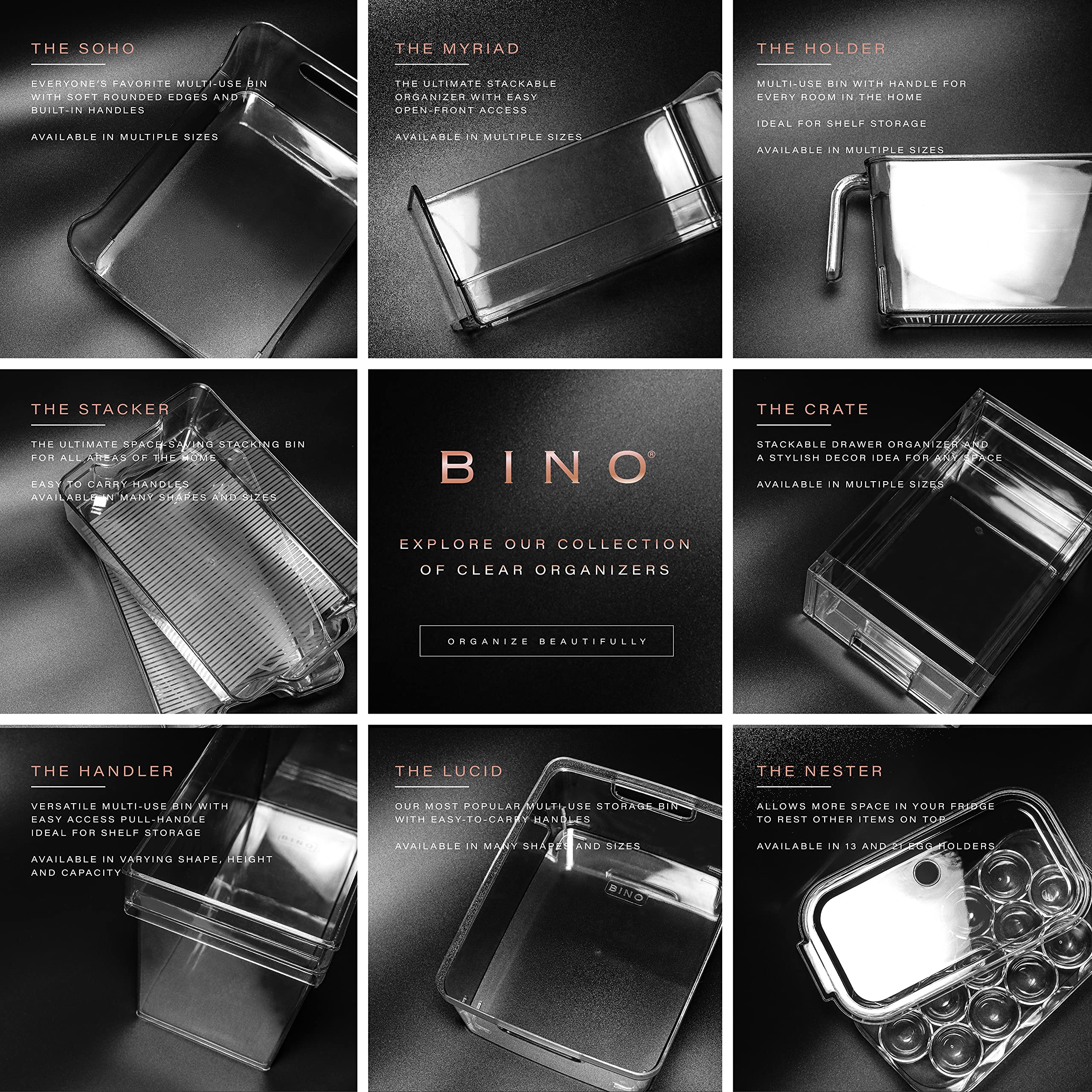 THE SOHO

EVERYONE'S FAVORITE MULTI-USE BIN WITH SOFT ROUNDED EDGES AND BUILT-IN HANDLES

AVAILABLE IN MULTIPLE SIZES

THE MYRIAD

THE ULTIMATE STACKABLE ORGANIZER WITH EASY OPEN-FRONT ACCESS

AVAILABLE IN MULTIPLE SIZES

THE HOLDER

MULTI-USE BIN WITH HANDLE FOR EVERY ROOM IN THE HOME

IDEAL FOR SHELF STORAGE

AVAILABLE IN MULTIPLE SIZES

THE STACKER

THE ULTIMATE SPACE-SAVING STACKING BIN FOR ALL AREAS OF THE HOME

EASY TO CARRY HANDLES
AVAILABLE IN MANY SHAPES AND SIZES

BINO®

EXPLORE OUR COLLECTION OF CLEAR ORGANIZERS

ORGANIZE BEAUTIFULLY

THE CRATE

STACKABLE DRAWER ORGANIZER AND A STYLISH DECOR IDEA FOR ANY SPACE

AVAILABLE IN MULTIPLE SIZES

THE HANDLER

VERSATILE MULTI-USE BIN WITH EASY ACCESS PULL-HANDLE IDEAL FOR SHELF STORAGE

AVAILABLE IN VARYING SHAPE, HEIGHT AND CAPACITY

BINO

THE LUCID

OUR MOST POPULAR MULTI-USE STORAGE BIN WITH EASY-TO-CARRY HANDLES

AVAILABLE IN MANY SHAPES AND SIZES

BINO

THE NESTER

ALLOWS MORE SPACE IN YOUR FRIDGE TO REST OTHER ITEMS ON TOP

AVAILABLE IN 13 AND 21 EGG HOLDERS