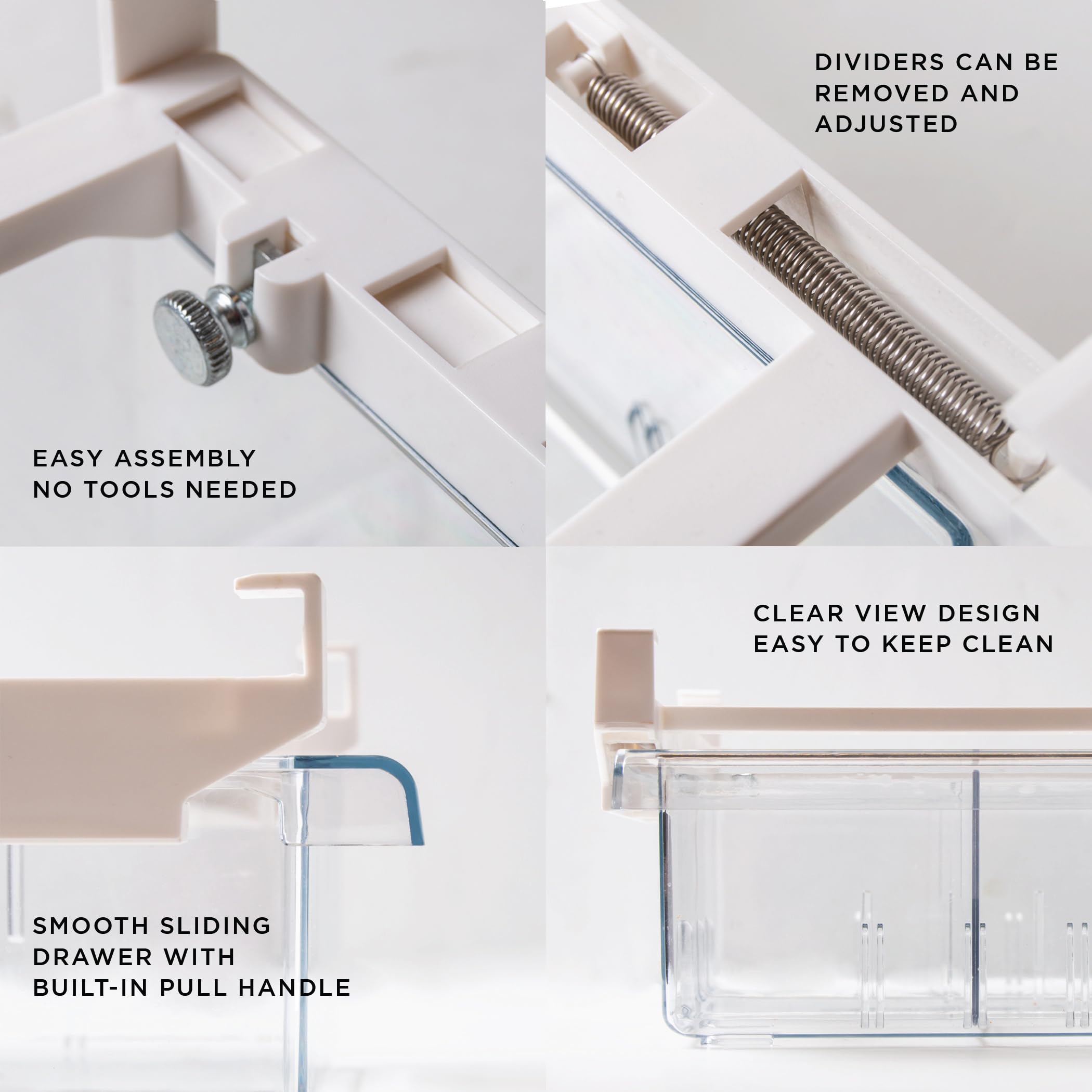 EASY ASSEMBLY
NO TOOLS NEEDED

DIVIDERS CAN BE
REMOVED AND
ADJUSTED

SMOOTH SLIDING
DRAWER WITH
BUILT-IN PULL HANDLE

CLEAR VIEW DESIGN
EASY TO KEEP CLEAN