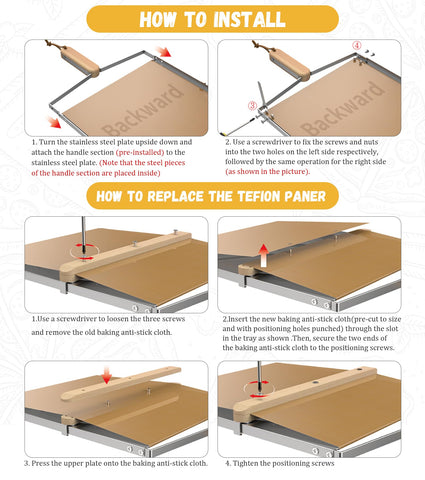 HOW TO INSTALL

Backward

1. Turn the stainless steel plate upside down and attach the handle section (pre-installed) to the stainless steel plate. (Note that the steel pieces of the handle section are placed inside)

④

③

Backward

2. Use a screwdriver to fix the screws and nuts into the two holes on the left side respectively, followed by the same operation for the right side (as shown in the picture).

HOW TO REPLACE THE TEFION PANER

1.Use a screwdriver to loosen the three screws and remove the old baking anti-stick cloth.

2.Insert the new baking anti-stick cloth(pre-cut to size and with positioning holes punched) through the slot in the tray as shown .Then, secure the two ends of the baking anti-stick cloth to the positioning screws.

3. Press the upper plate onto the baking anti-stick cloth.

4. Tighten the positioning screws