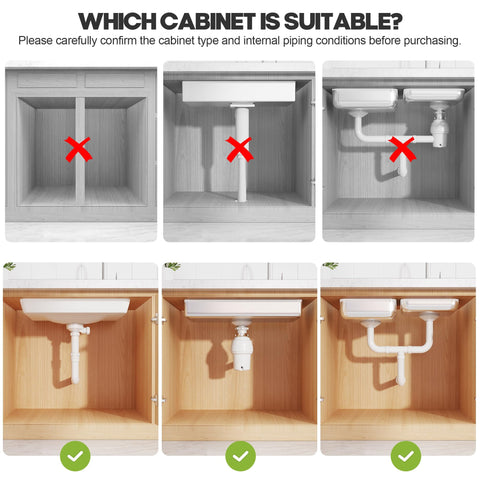 WHICH CABINET IS SUITABLE?
Please carefully confirm the cabinet type and internal piping conditions before purchasing.