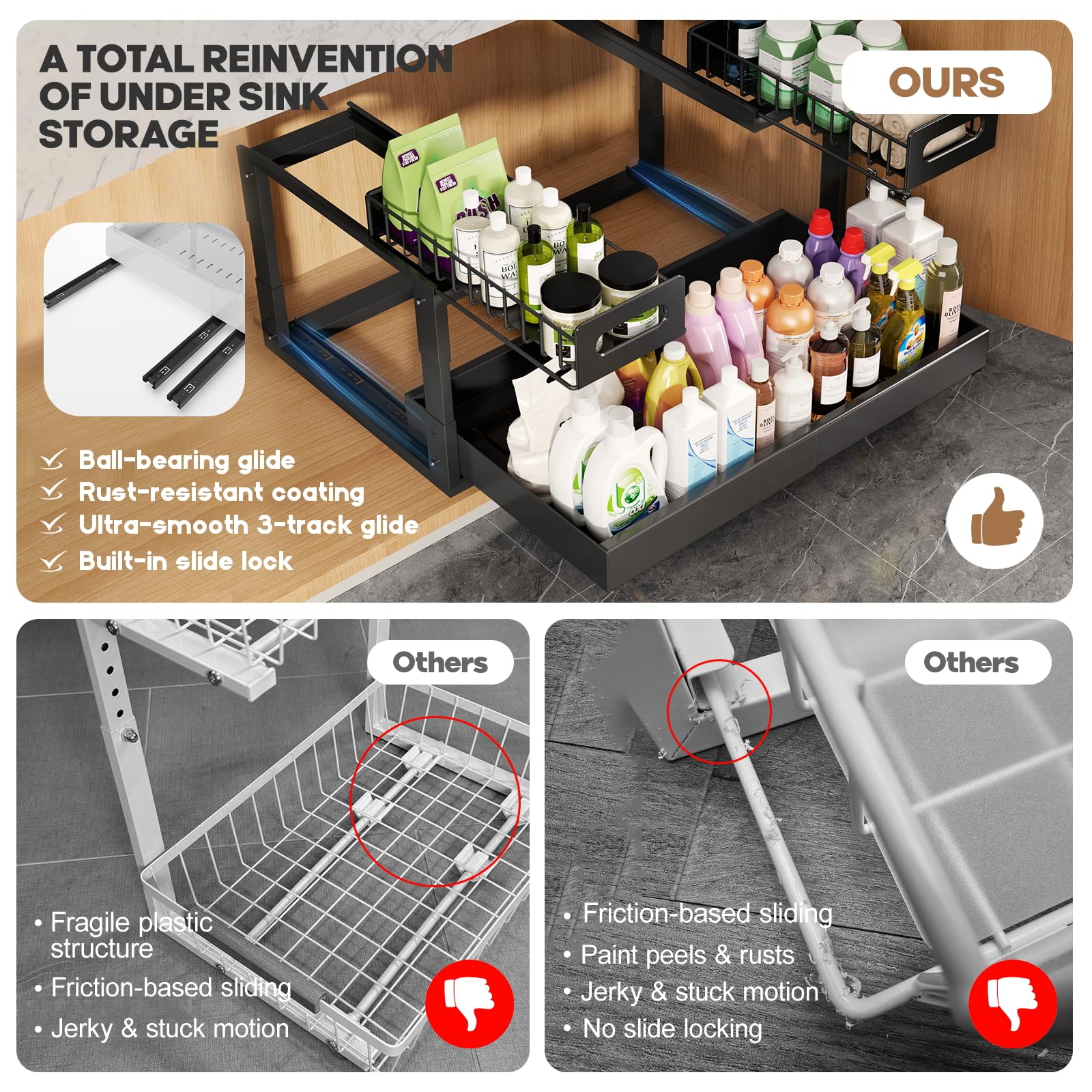 A TOTAL REINVENTION OF UNDER SINK STORAGE

OURS

Ball-bearing glide
Rust-resistant coating
Ultra-smooth 3-track glide
Built-in slide lock

Others

• Fragile plastic structure
• Friction-based sliding
• Jerky & stuck motion

Others

• Friction-based sliding
• Paint peels & rusts
• Jerky & stuck motion
• No slide locking