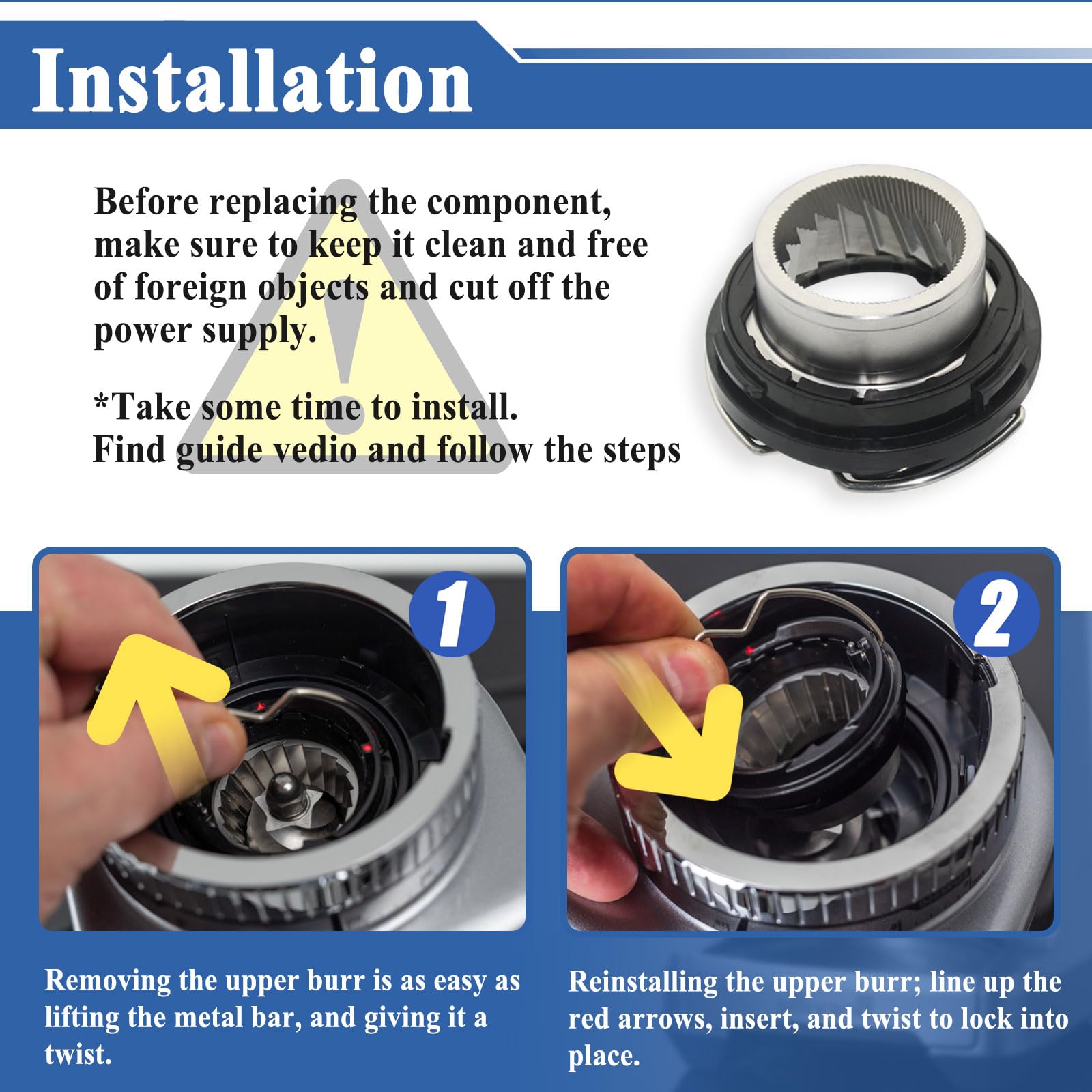 Installation

Before replacing the component, make sure to keep it clean and free of foreign objects and cut off the power supply.

*Take some time to install.
Find guide vedio and follow the steps

1

2

Removing the upper burr is as easy as lifting the metal bar, and giving it a twist.

Reinstalling the upper burr; line up the red arrows, insert, and twist to lock into place.