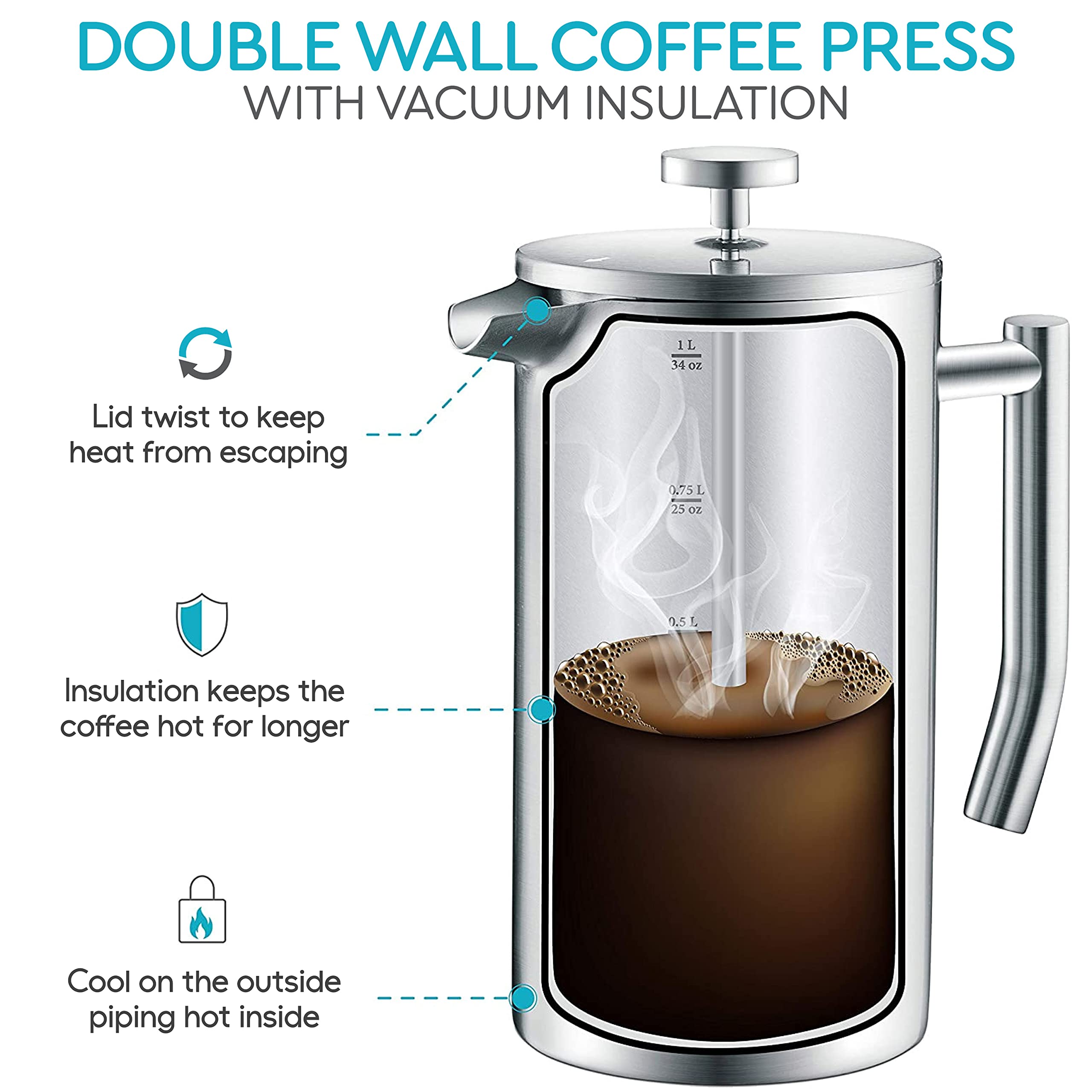 DOUBLE WALL COFFEE PRESS
WITH VACUUM INSULATION

Lid twist to keep heat from escaping

Insulation keeps the coffee hot for longer

Cool on the outside piping hot inside

1 L
34 oz

0.75 L
25 oz

0.5 L