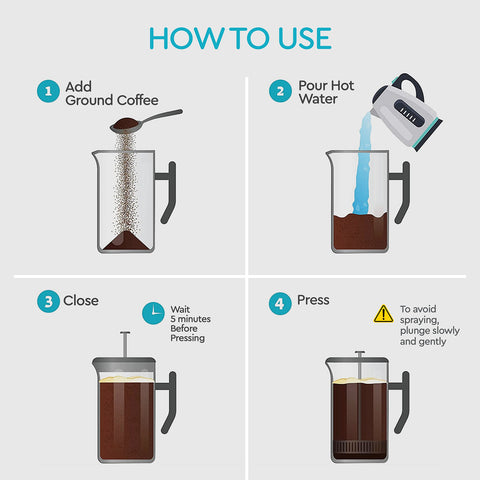 HOW TO USE

1 Add Ground Coffee

2 Pour Hot Water

3 Close

Wait 5 minutes Before Pressing

4 Press

To avoid spraying, plunge slowly and gently