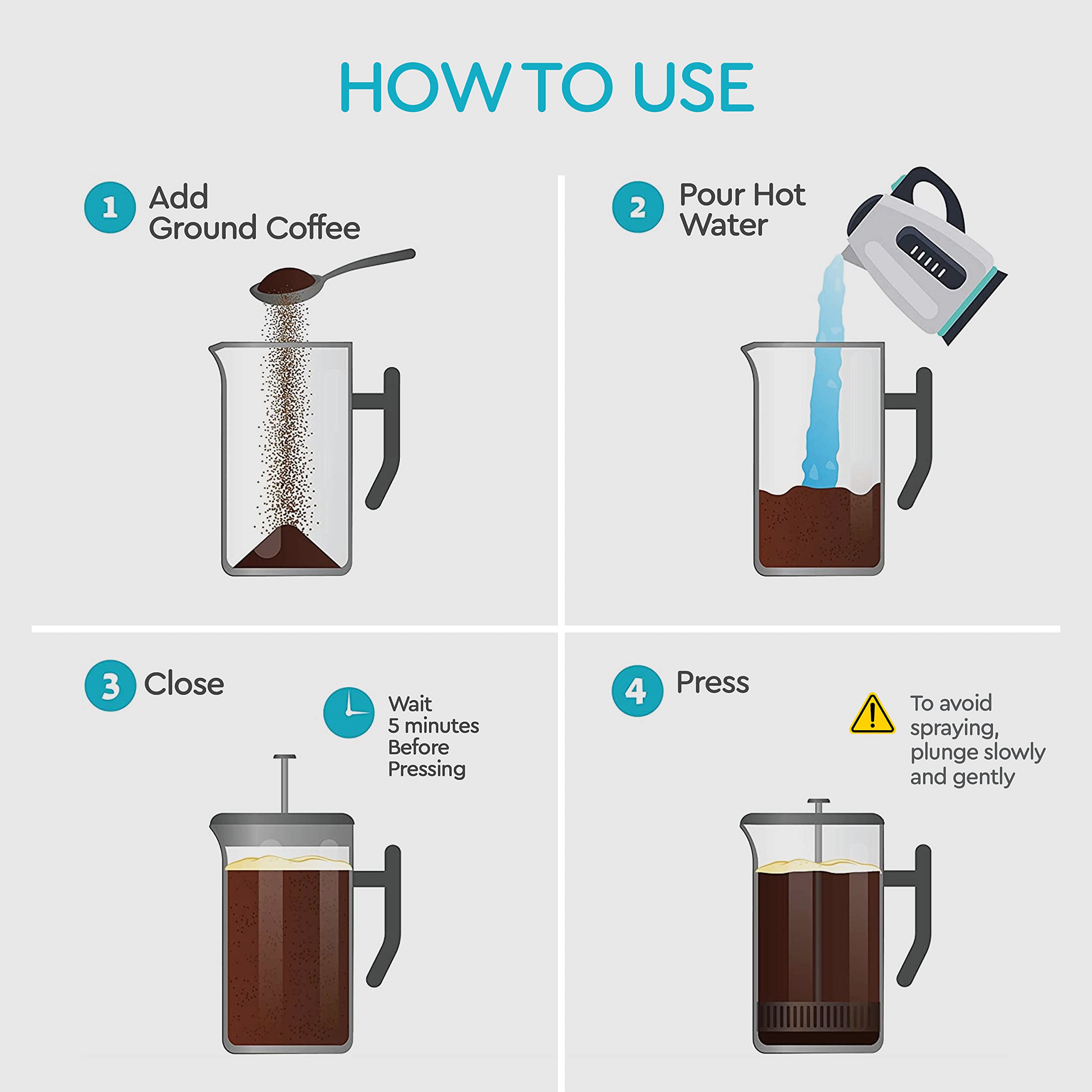 HOW TO USE

1 Add Ground Coffee

2 Pour Hot Water

3 Close

Wait 5 minutes Before Pressing

4 Press

To avoid spraying, plunge slowly and gently