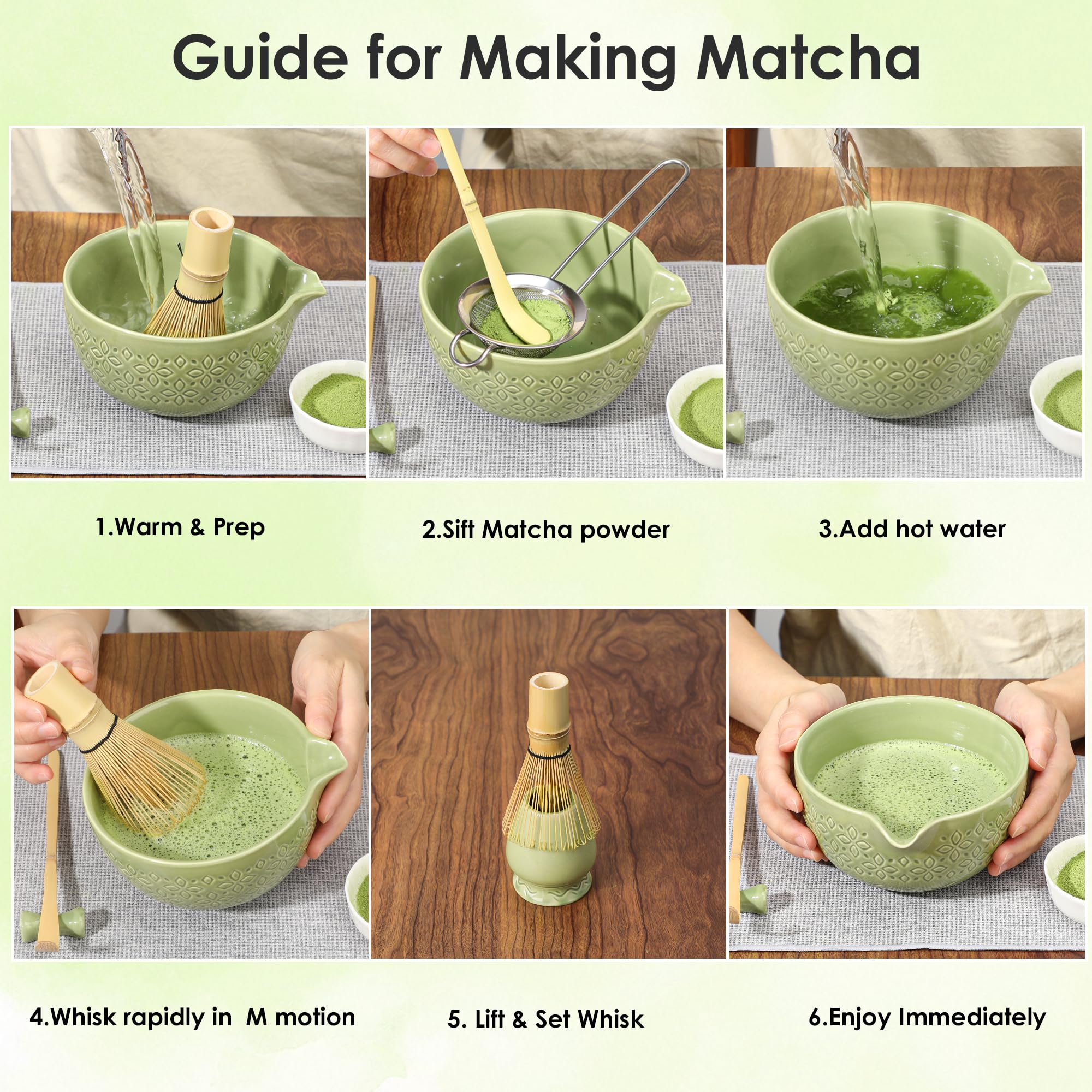 Guide for Making Matcha

1.Warm & Prep

2.Sift Matcha powder

3.Add hot water

4.Whisk rapidly in  M motion

5. Lift & Set Whisk

6.Enjoy Immediately