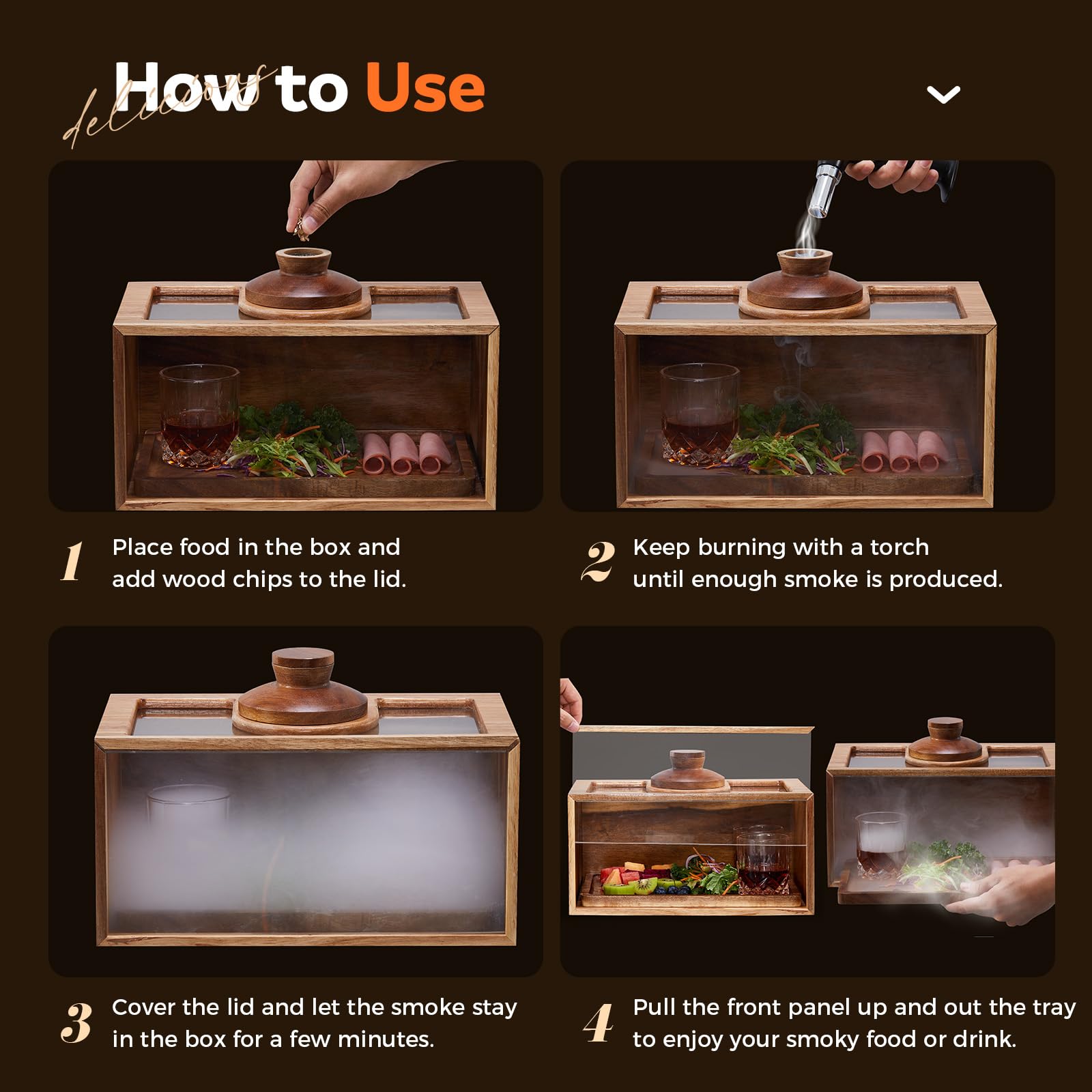 delicious How to Use

1 Place food in the box and add wood chips to the lid.

2 Keep burning with a torch until enough smoke is produced.

3 Cover the lid and let the smoke stay in the box for a few minutes.

4 Pull the front panel up and out the tray to enjoy your smoky food or drink.