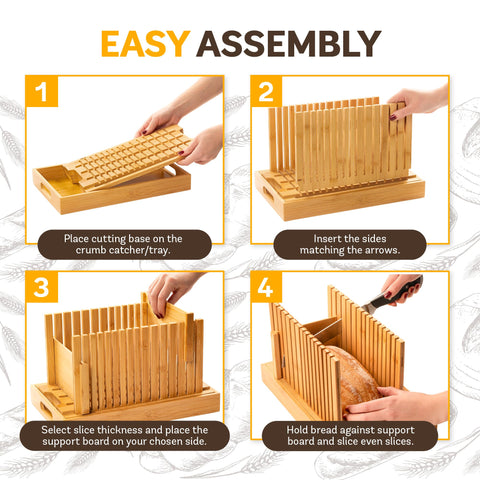 EASY ASSEMBLY

1

Place cutting base on the crumb catcher/tray.

2

Insert the sides matching the arrows.

3

Select slice thickness and place the support board on your chosen side.

4

Hold bread against support board and slice even slices.