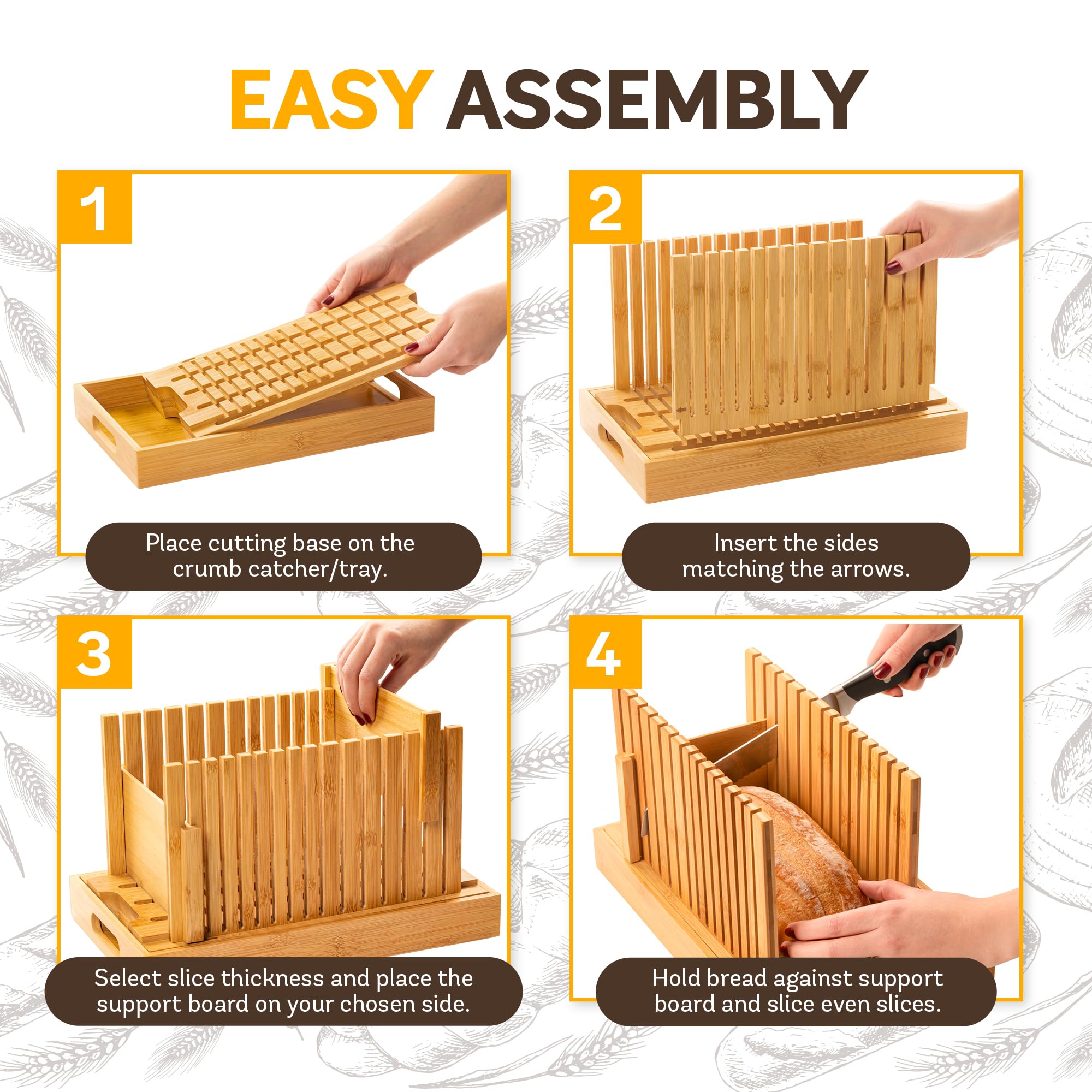 EASY ASSEMBLY

1

Place cutting base on the crumb catcher/tray.

2

Insert the sides matching the arrows.

3

Select slice thickness and place the support board on your chosen side.

4

Hold bread against support board and slice even slices.