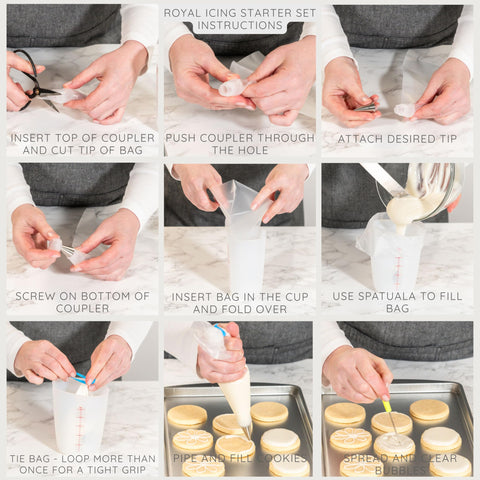 ROYAL ICING STARTER SET INSTRUCTIONS

INSERT TOP OF COUPLER AND CUT TIP OF BAG

PUSH COUPLER THROUGH THE HOLE

ATTACH DESIRED TIP

SCREW ON BOTTOM OF COUPLER

INSERT BAG IN THE CUP AND FOLD OVER

USE SPATUALA TO FILL BAG

TIE BAG - LOOP MORE THAN ONCE FOR A TIGHT GRIP

PIPE AND FILL COOKIES

SPREAD AND CLEAR BUBBLES