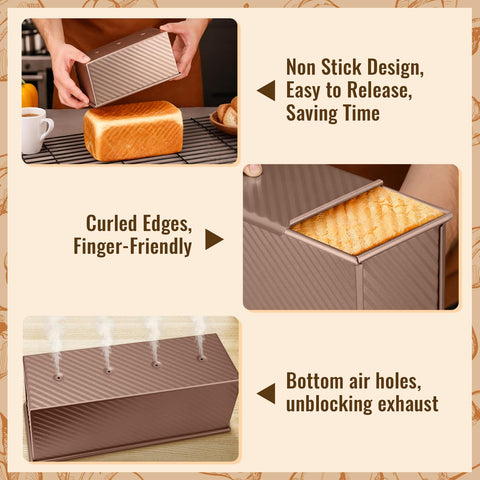 Non Stick Design, Easy to Release, Saving Time

Curled Edges, Finger-Friendly

Bottom air holes, unblocking exhaust