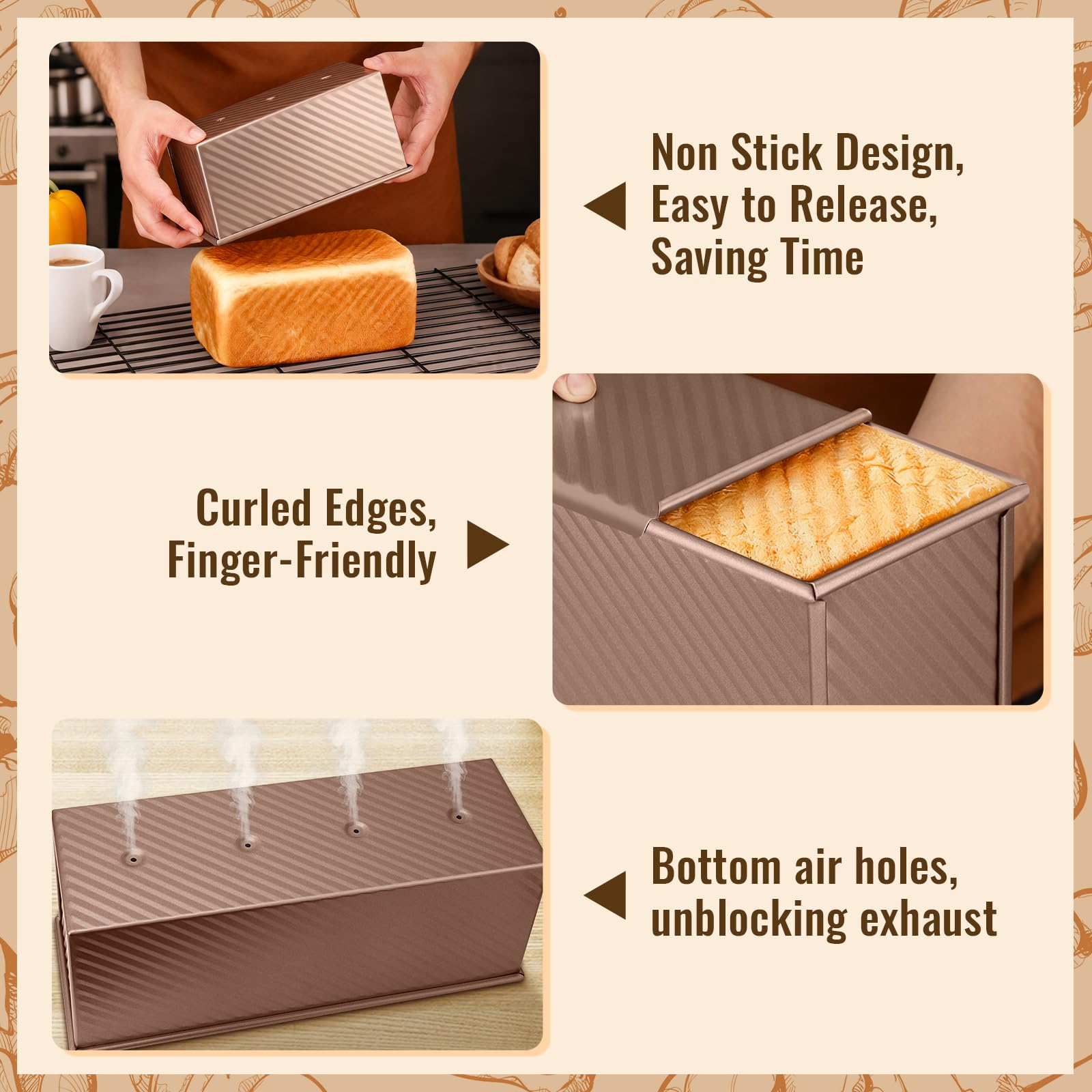 Non Stick Design, Easy to Release, Saving Time

Curled Edges, Finger-Friendly

Bottom air holes, unblocking exhaust