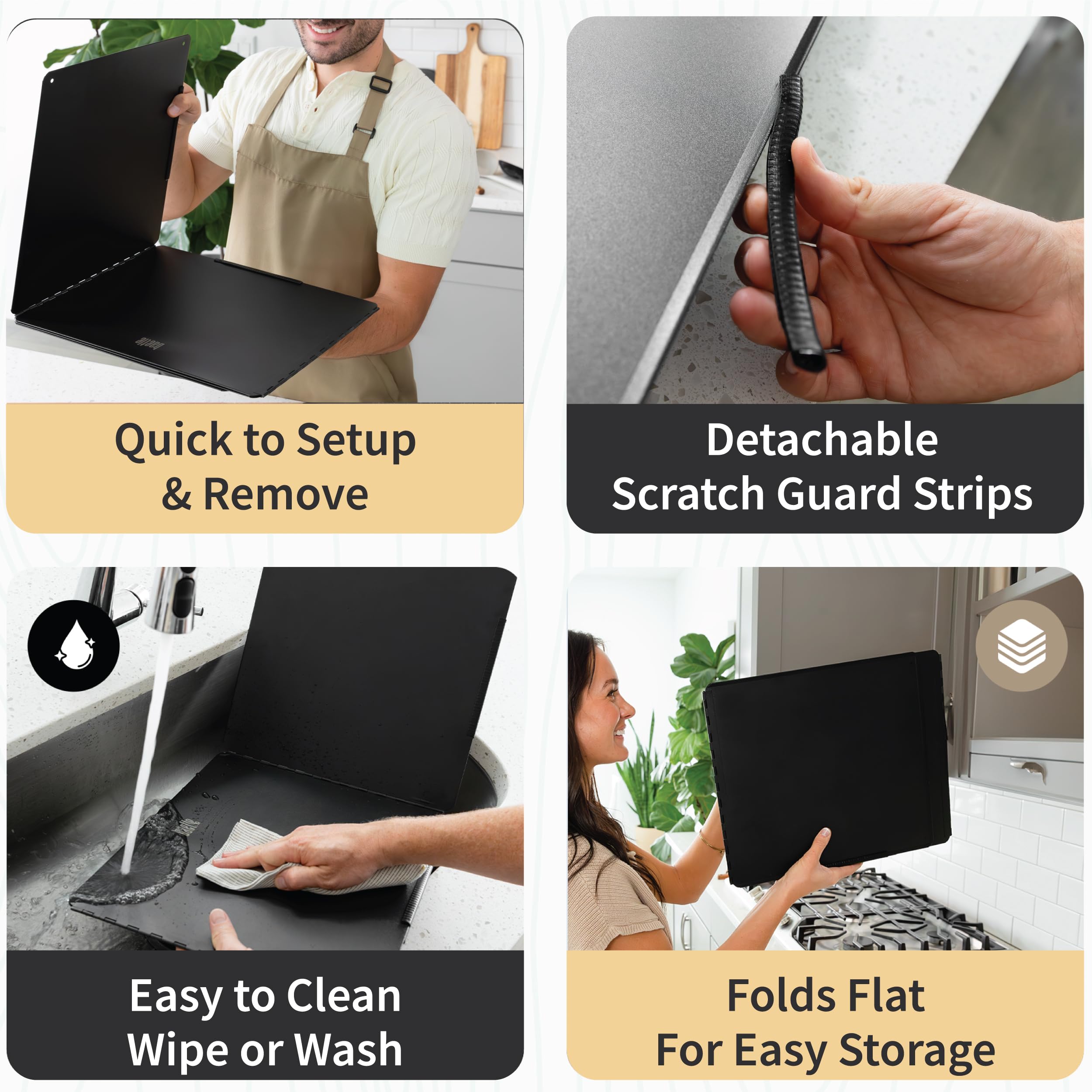 Quick to Setup & Remove

Detachable Scratch Guard Strips

Easy to Clean Wipe or Wash

Folds Flat For Easy Storage