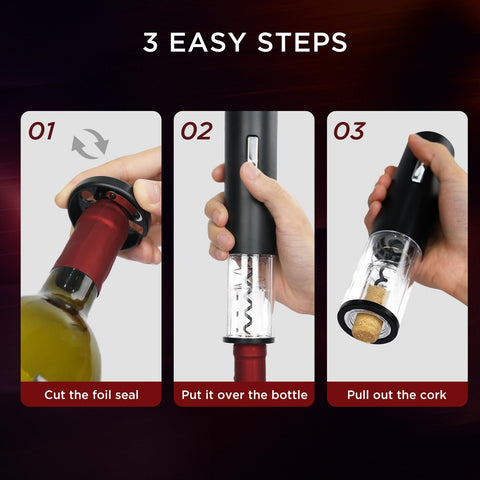 3 EASY STEPS

01

Cut the foil seal

02

Put it over the bottle

03

Pull out the cork