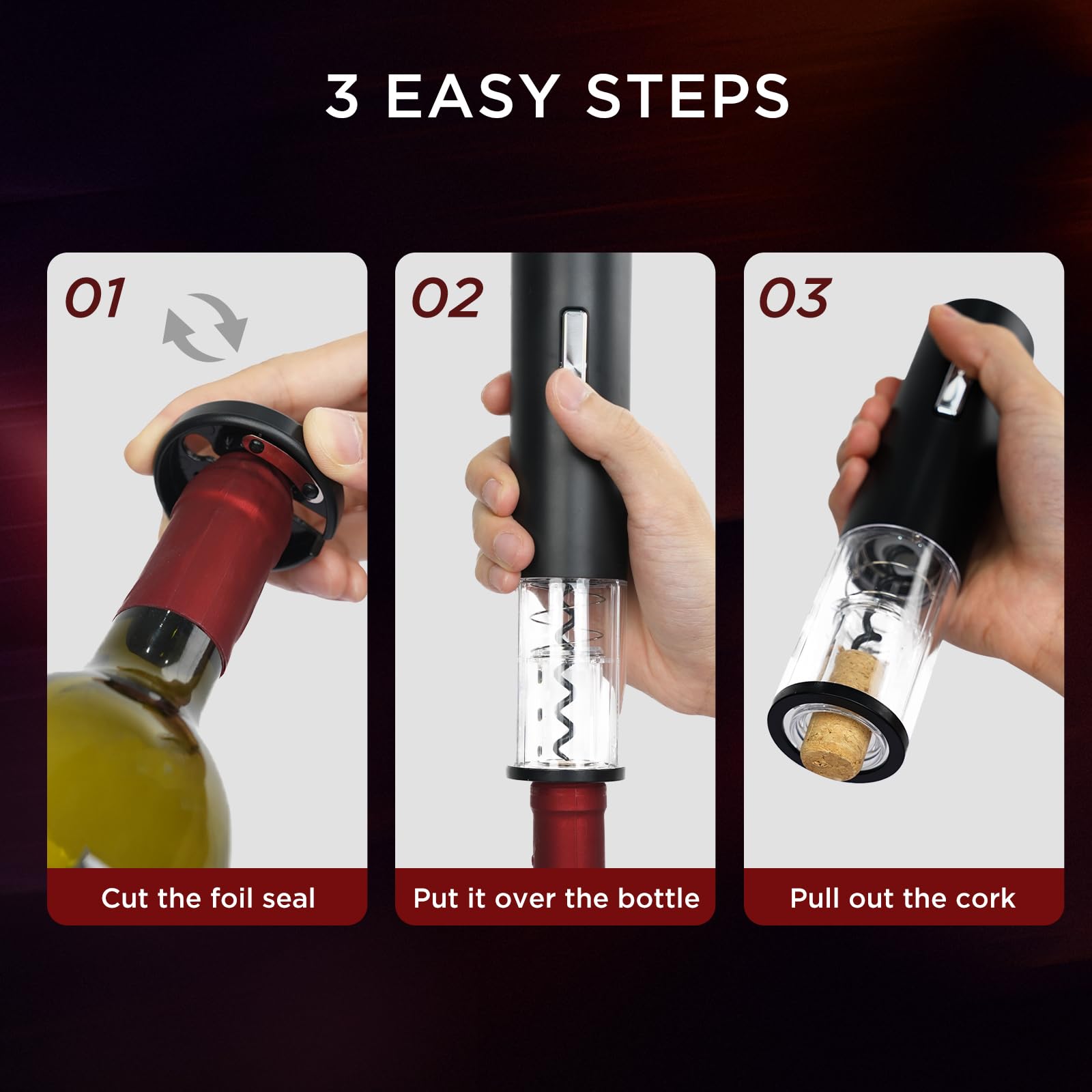 3 EASY STEPS

01

Cut the foil seal

02

Put it over the bottle

03

Pull out the cork