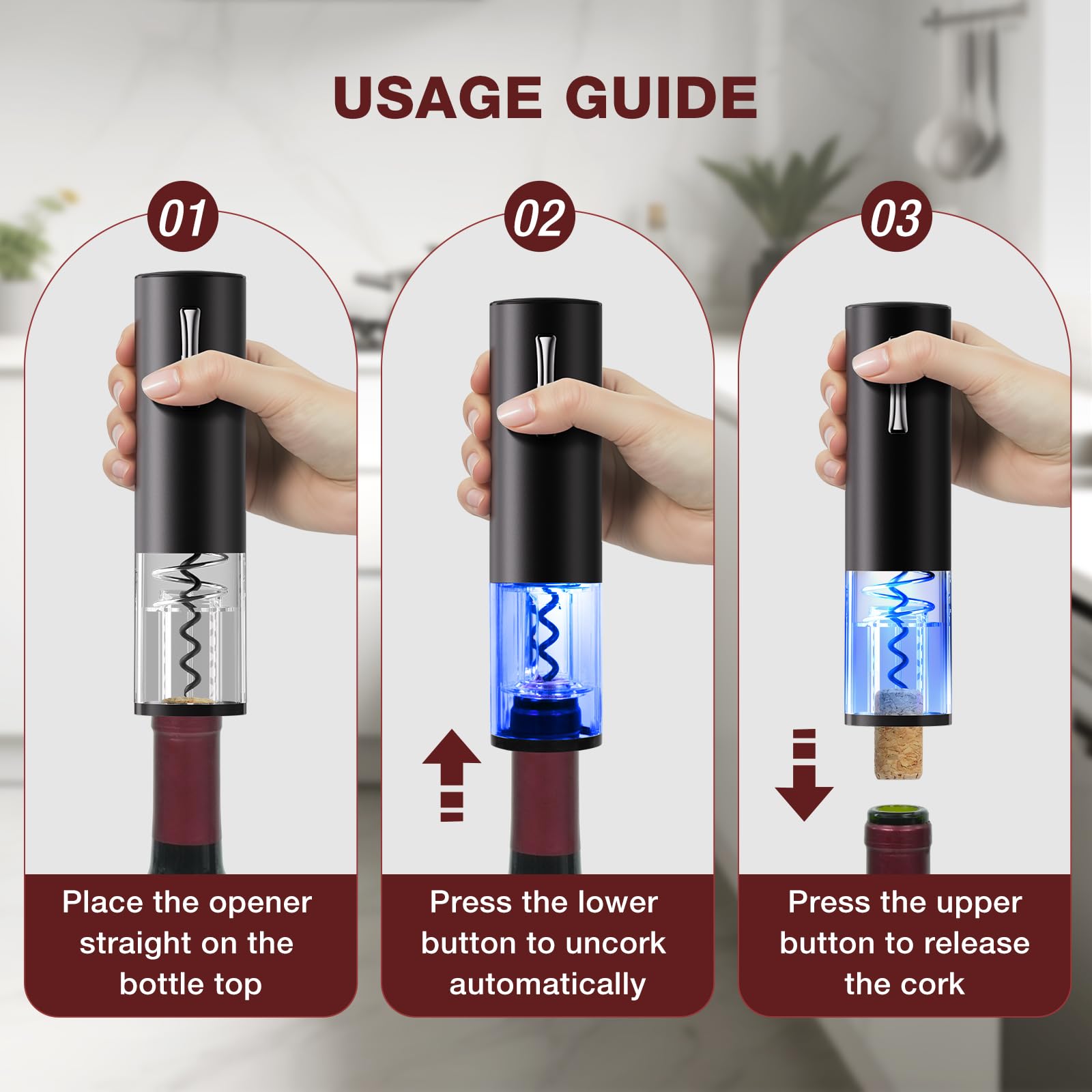 USAGE GUIDE

01

Place the opener straight on the bottle top

02

Press the lower button to uncork automatically

03

Press the upper button to release the cork