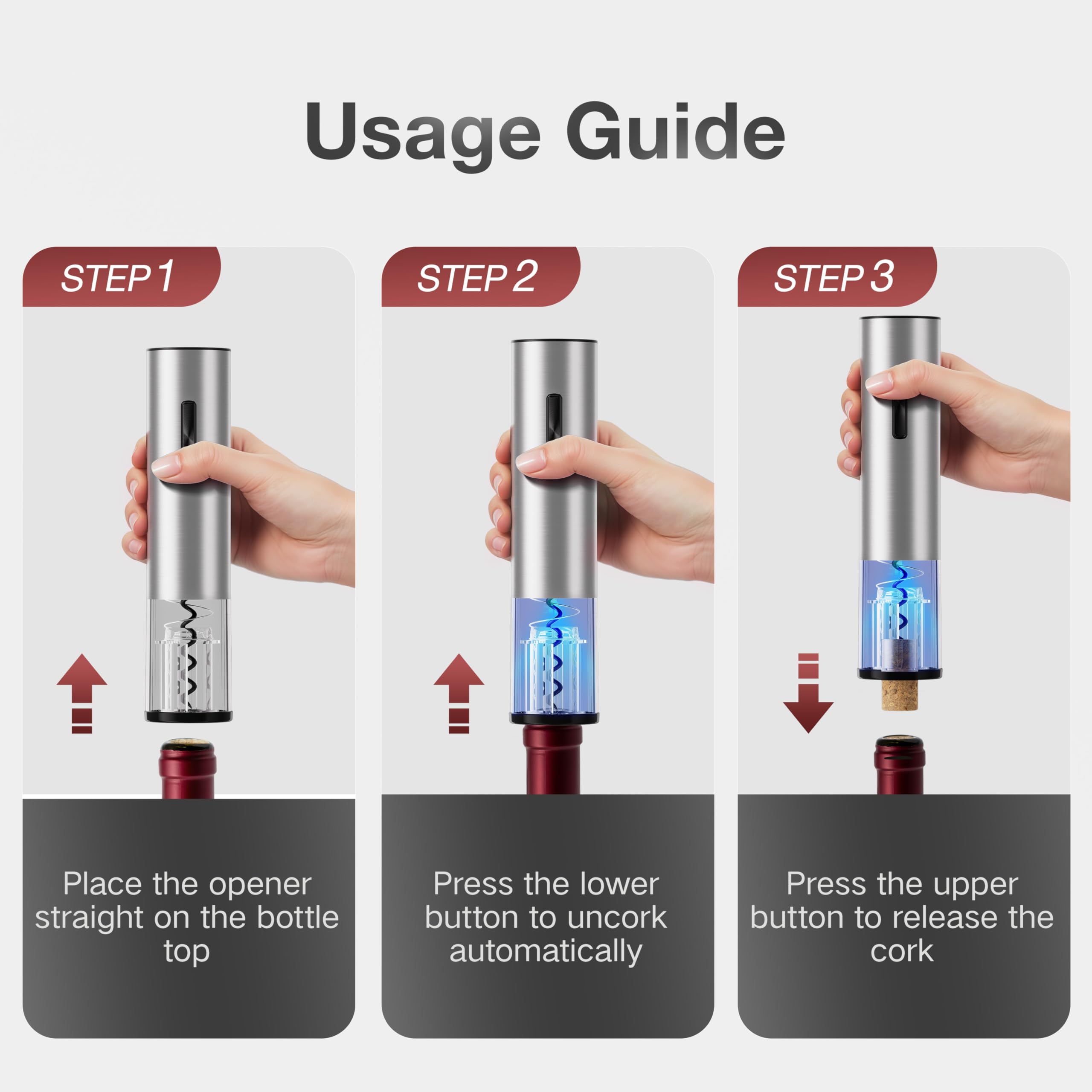 Usage Guide

STEP 1

Place the opener straight on the bottle top

STEP 2

Press the lower button to uncork automatically

STEP 3

Press the upper button to release the cork