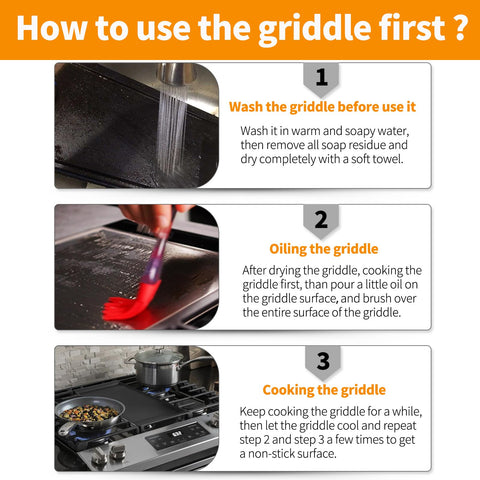 How to use the griddle first ?

1

Wash the griddle before use it

Wash it in warm and soapy water, then remove all soap residue and dry completely with a soft towel.

2

Oiling the griddle

After drying the griddle, cooking the griddle first, than pour a little oil on the griddle surface, and brush over the entire surface of the griddle.

3

Cooking the griddle

Keep cooking the griddle for a while, then let the griddle cool and repeat step 2 and step 3 a few times to get a non-stick surface.