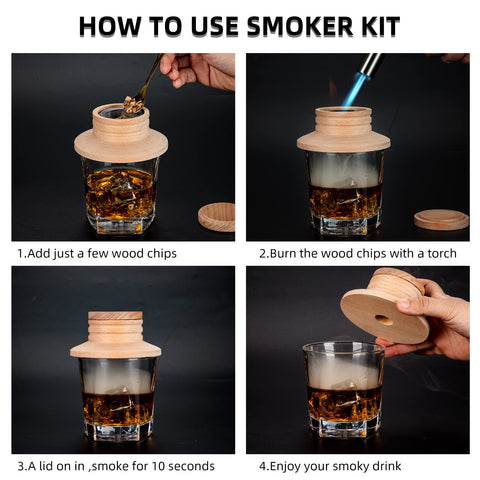 HOW TO USE SMOKER KIT

1.Add just a few wood chips

2.Burn the wood chips with a torch

3.A lid on in ,smoke for 10 seconds

4.Enjoy your smoky drink