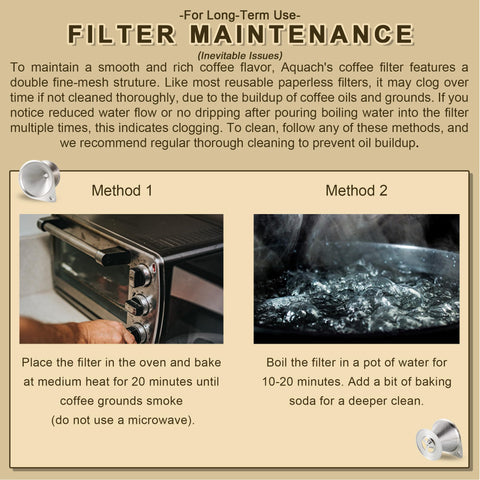 -For Long-Term Use-
FILTER MAINTENANCE
(Inevitable Issues)

To maintain a smooth and rich coffee flavor, Aquach's coffee filter features a double fine-mesh struture. Like most reusable paperless filters, it may clog over time if not cleaned thoroughly, due to the buildup of coffee oils and grounds. If you notice reduced water flow or no dripping after pouring boiling water into the filter multiple times, this indicates clogging. To clean, follow any of these methods, and we recommend regular thorough cleaning to prevent oil buildup.

Method 1

Place the filter in the oven and bake at medium heat for 20 minutes until coffee grounds smoke
(do not use a microwave).

Method 2

Boil the filter in a pot of water for 10-20 minutes. Add a bit of baking soda for a deeper clean.