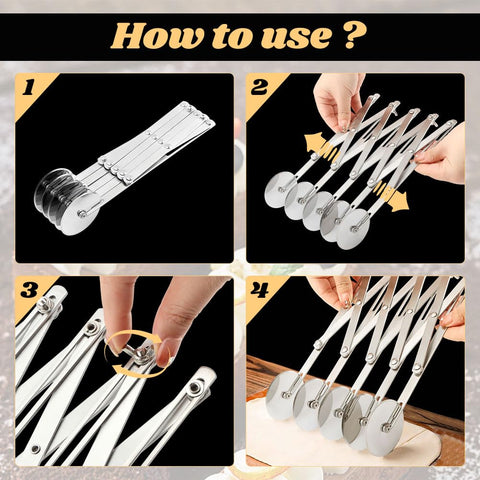 How to use ?

1

2

3

4