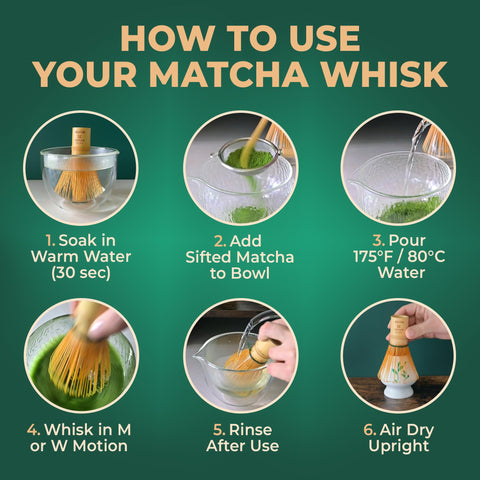 HOW TO USE YOUR MATCHA WHISK

1. Soak in Warm Water (30 sec)

2. Add Sifted Matcha to Bowl

3. Pour 175°F / 80°C Water

4. Whisk in M or W Motion

5. Rinse After Use

6. Air Dry Upright