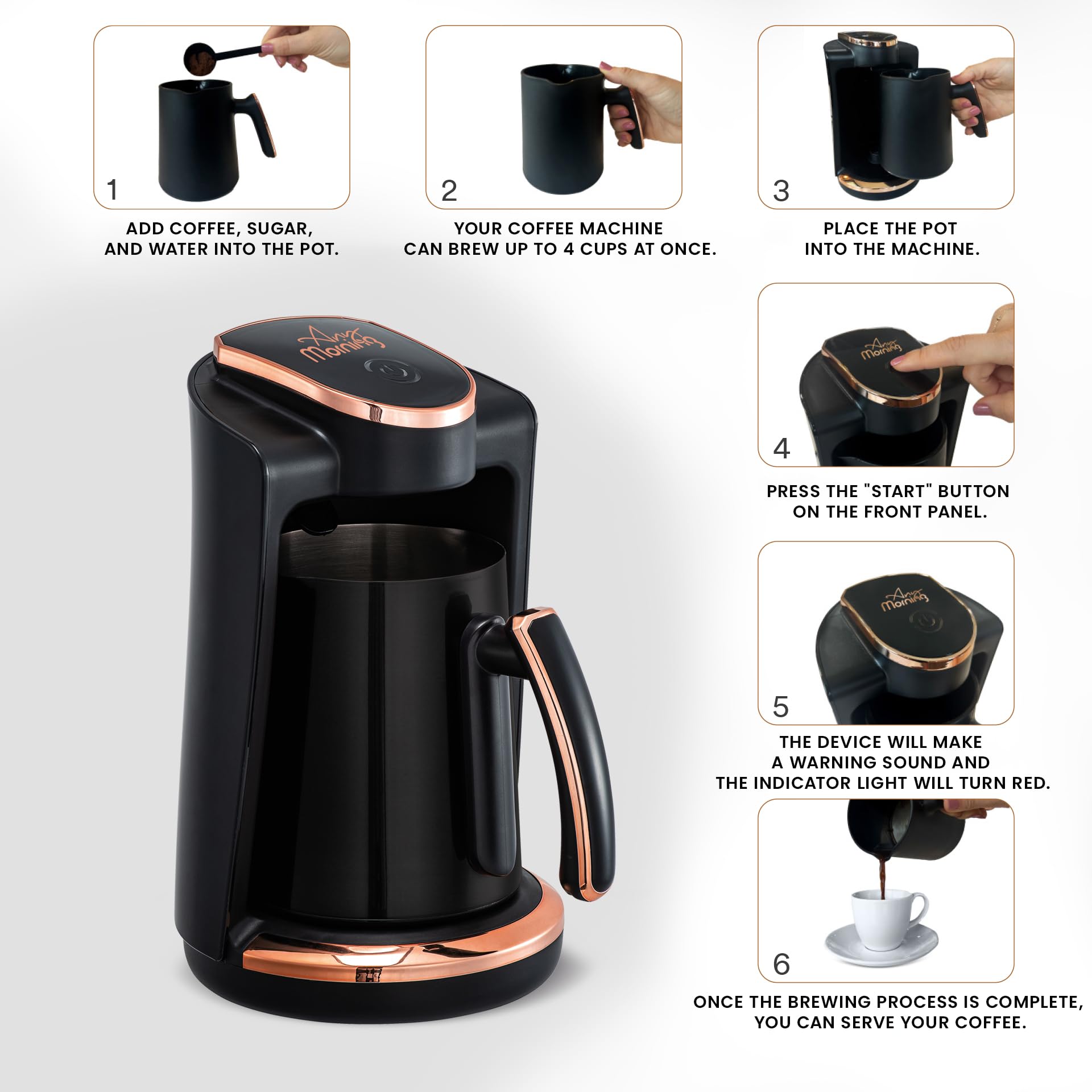 1

ADD COFFEE, SUGAR, AND WATER INTO THE POT.

2

YOUR COFFEE MACHINE CAN BREW UP TO 4 CUPS AT ONCE.

3

PLACE THE POT INTO THE MACHINE.

Any Morning

Any Morning

4

PRESS THE "START" BUTTON ON THE FRONT PANEL.

Any Morning

5

THE DEVICE WILL MAKE A WARNING SOUND AND THE INDICATOR LIGHT WILL TURN RED.

6

ONCE THE BREWING PROCESS IS COMPLETE, YOU CAN SERVE YOUR COFFEE.