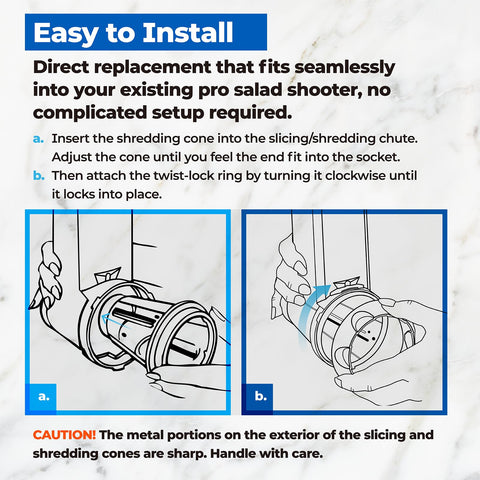 Easy to Install

Direct replacement that fits seamlessly into your existing pro salad shooter, no complicated setup required.

a. Insert the shredding cone into the slicing/shredding chute. Adjust the cone until you feel the end fit into the socket.
b. Then attach the twist-lock ring by turning it clockwise until it locks into place.

a.

b.

CAUTION! The metal portions on the exterior of the slicing and shredding cones are sharp. Handle with care.