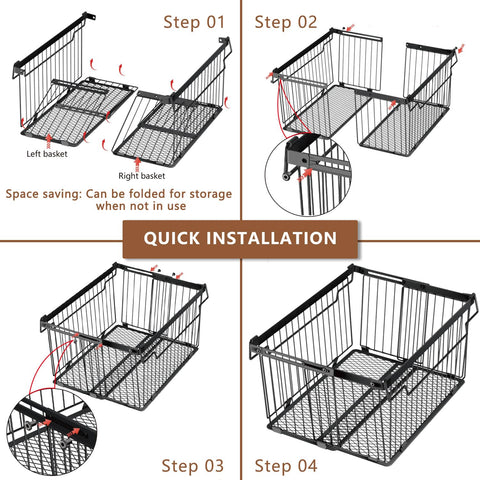 Step 01

Left basket

Right basket

Space saving: Can be folded for storage when not in use

Step 02

QUICK INSTALLATION

Step 03

Step 04