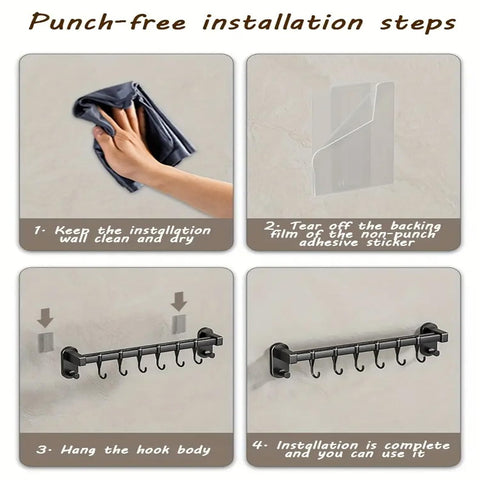 Punch-free installation steps

1. Keep the installation wall clean and dry

2. Tear off the backing film of the non-punch adhesive sticker

3. Hang the hook body

4. Installation is complete and you can use it