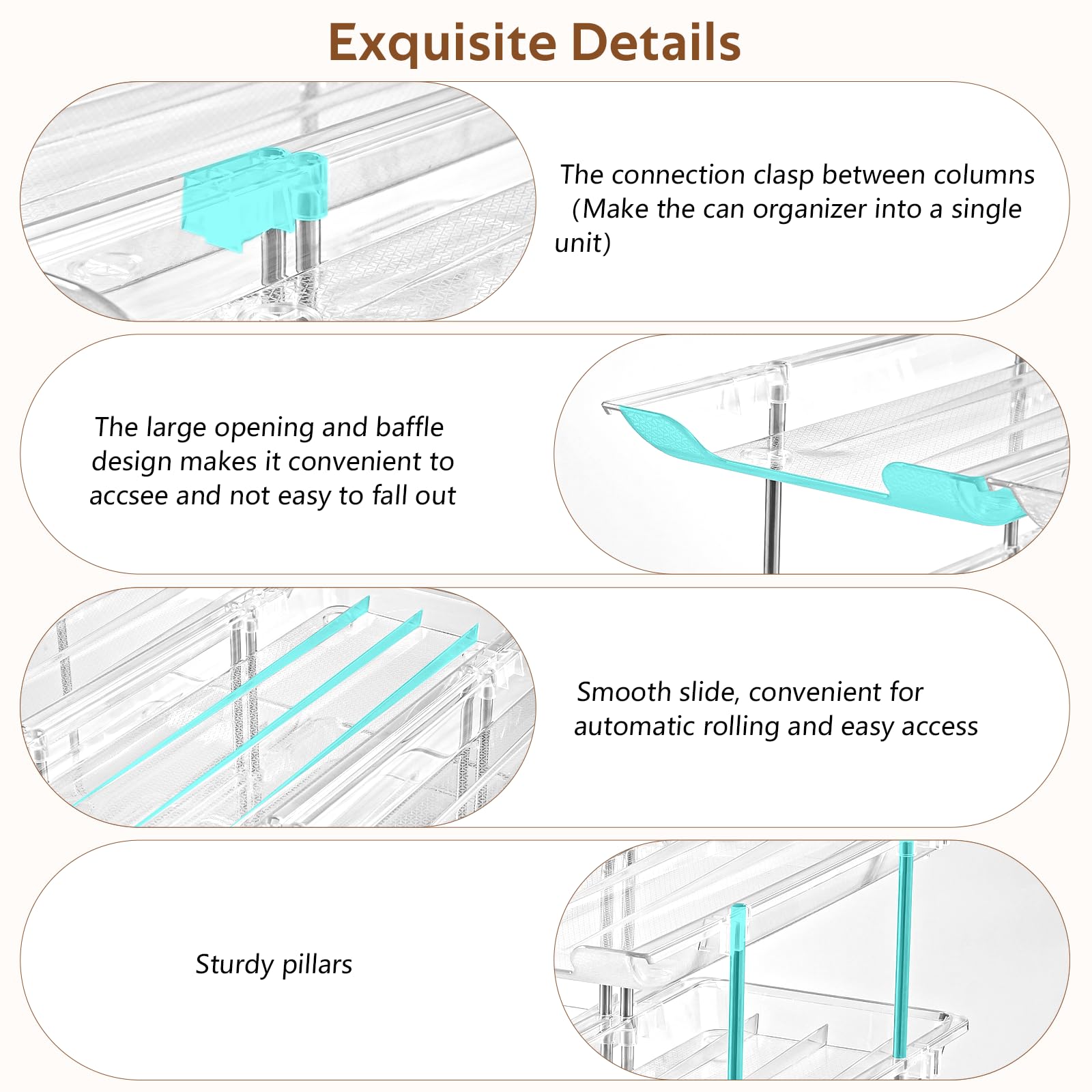 Exquisite Details

The connection clasp between columns (Make the can organizer into a single unit)

The large opening and baffle design makes it convenient to accsee and not easy to fall out

Smooth slide, convenient for automatic rolling and easy access

Sturdy pillars