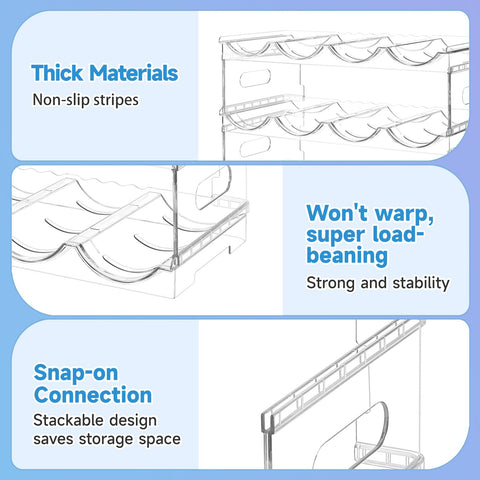 Thick Materials
Non-slip stripes

Won't warp, super load-beaning
Strong and stability

Snap-on Connection
Stackable design saves storage space