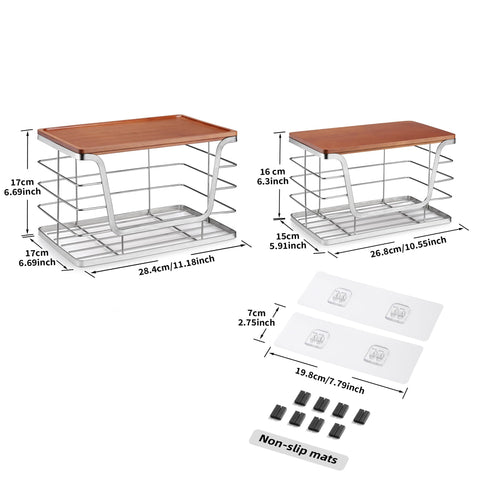 17cm
6.69inch

17cm
6.69inch

28.4cm/11.18inch

16 cm
6.3inch

15cm
5.91inch

26.8cm/10.55inch

7cm
2.75inch

19.8cm/7.79inch

Non-slip mats