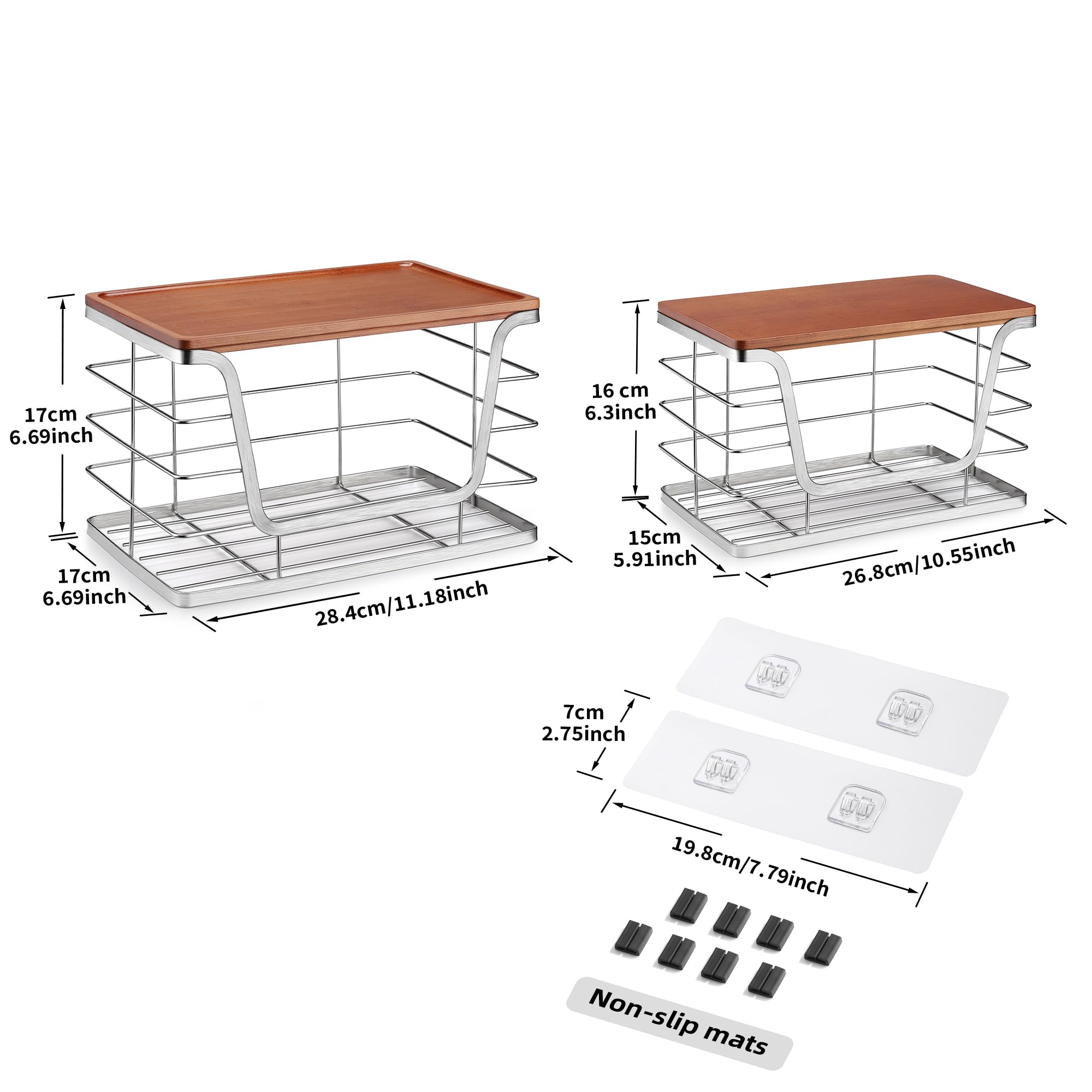 17cm
6.69inch

17cm
6.69inch

28.4cm/11.18inch

16 cm
6.3inch

15cm
5.91inch

26.8cm/10.55inch

7cm
2.75inch

19.8cm/7.79inch

Non-slip mats