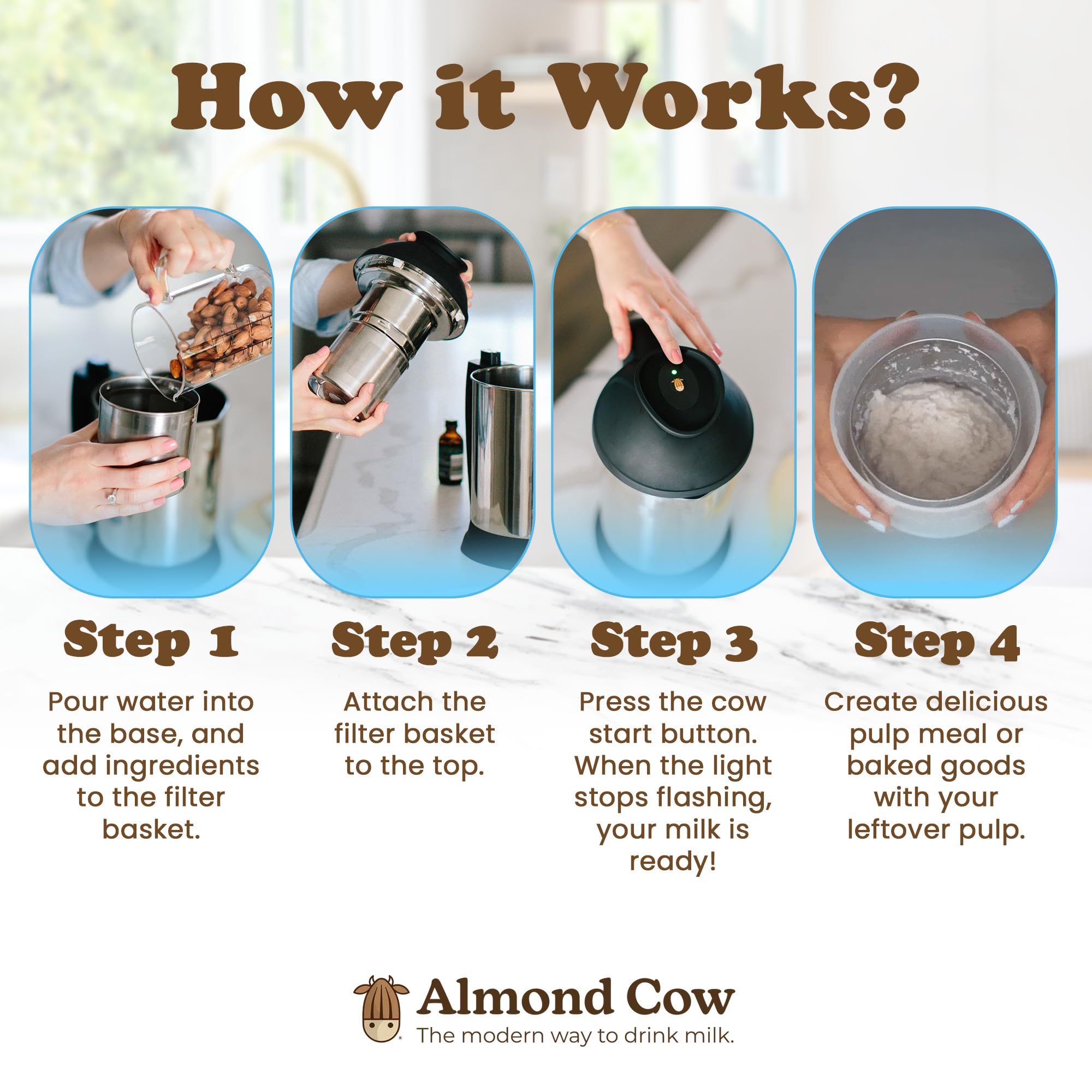 How it Works?

Step 1

Pour water into the base, and add ingredients to the filter basket.

Step 2

Attach the filter basket to the top.

Step 3

Press the cow start button. When the light stops flashing, your milk is ready!

Step 4

Create delicious pulp meal or baked goods with your leftover pulp.

Almond Cow
The modern way to drink milk.