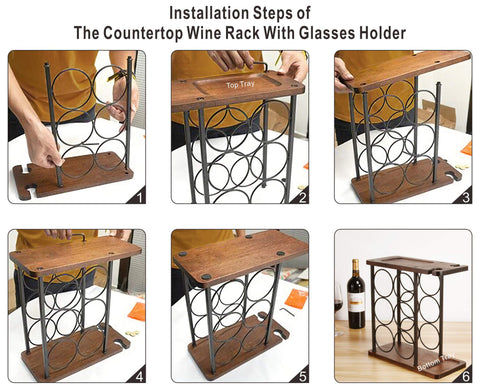 Installation Steps of
The Countertop Wine Rack With Glasses Holder

1

Top Tray

2

3

4

5

Bottom Tray

6