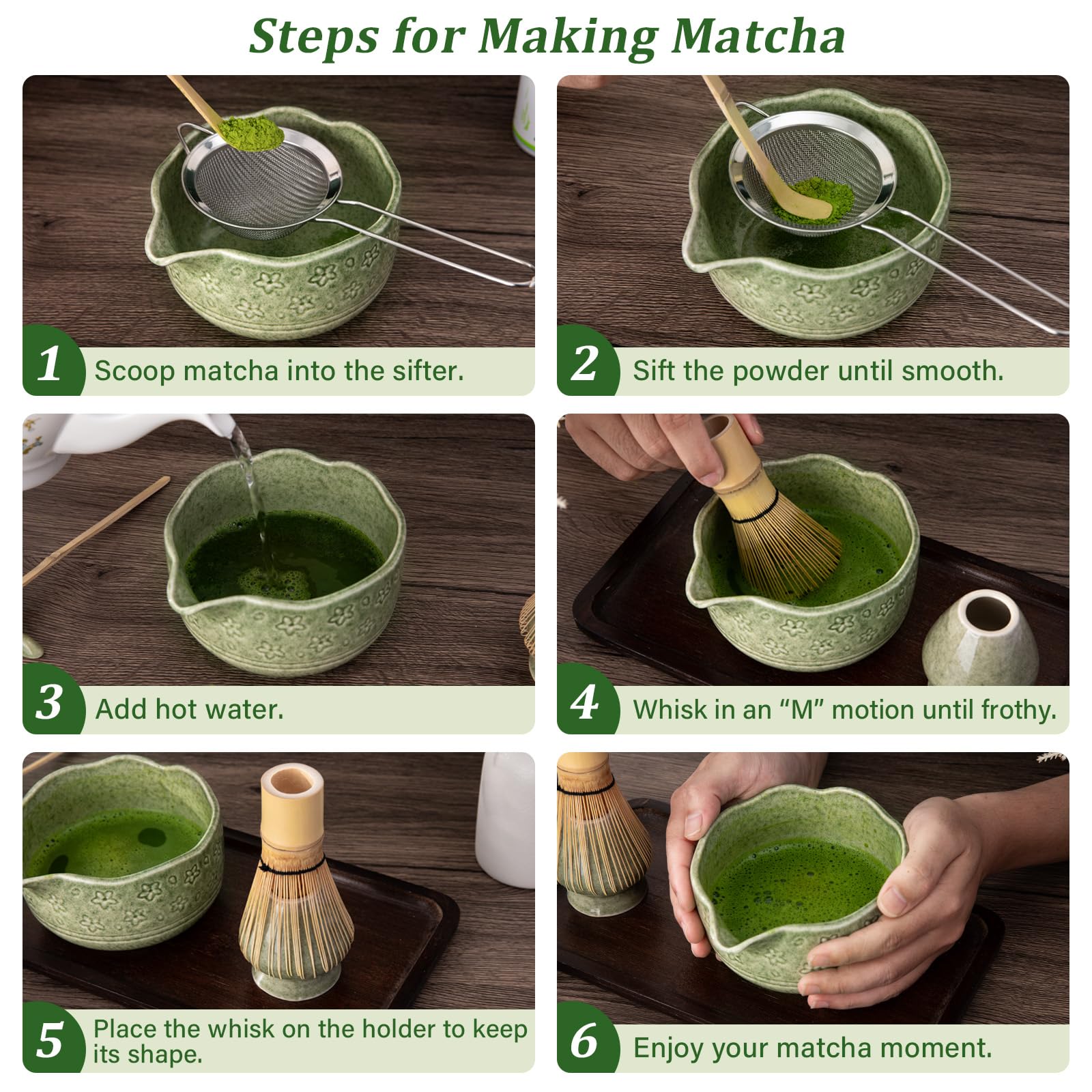 Steps for Making Matcha

1 Scoop matcha into the sifter.

2 Sift the powder until smooth.

3 Add hot water.

4 Whisk in an “M” motion until frothy.

5 Place the whisk on the holder to keep its shape.

6 Enjoy your matcha moment.