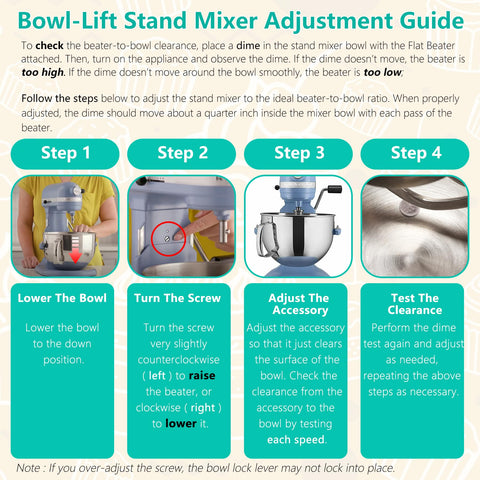 Bowl-Lift Stand Mixer Adjustment Guide

To check the beater-to-bowl clearance, place a dime in the stand mixer bowl with the Flat Beater attached. Then, turn on the appliance and observe the dime. If the dime doesn't move, the beater is too high. If the dime doesn't move around the bowl smoothly, the beater is too low;

Follow the steps below to adjust the stand mixer to the ideal beater-to-bowl ratio. When properly adjusted, the dime should move about a quarter inch inside the mixer bowl with each pass of the beater.

Step 1

Lower The Bowl

Lower the bowl to the down position.

Step 2

Turn The Screw

Turn the screw very slightly counterclockwise ( left ) to raise the beater, or clockwise ( right ) to lower it.

Step 3

Adjust The Accessory

Adjust the accessory so that it just clears the surface of the bowl. Check the clearance from the accessory to the bowl by testing each speed.

Step 4

Test The Clearance

Perform the dime test again and adjust as needed, repeating the above steps as necessary.

Note : If you over-adjust the screw, the bowl lock lever may not lock into place.