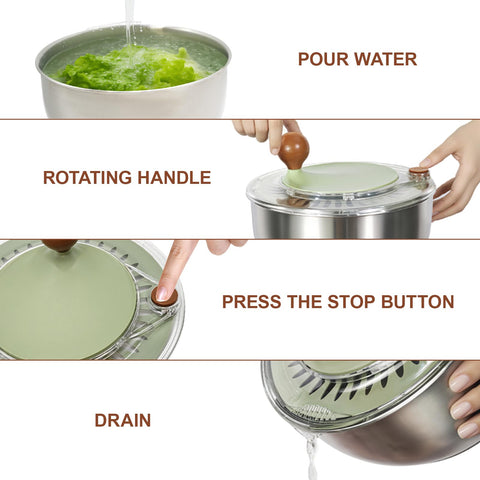 POUR WATER

ROTATING HANDLE

PRESS THE STOP BUTTON

DRAIN