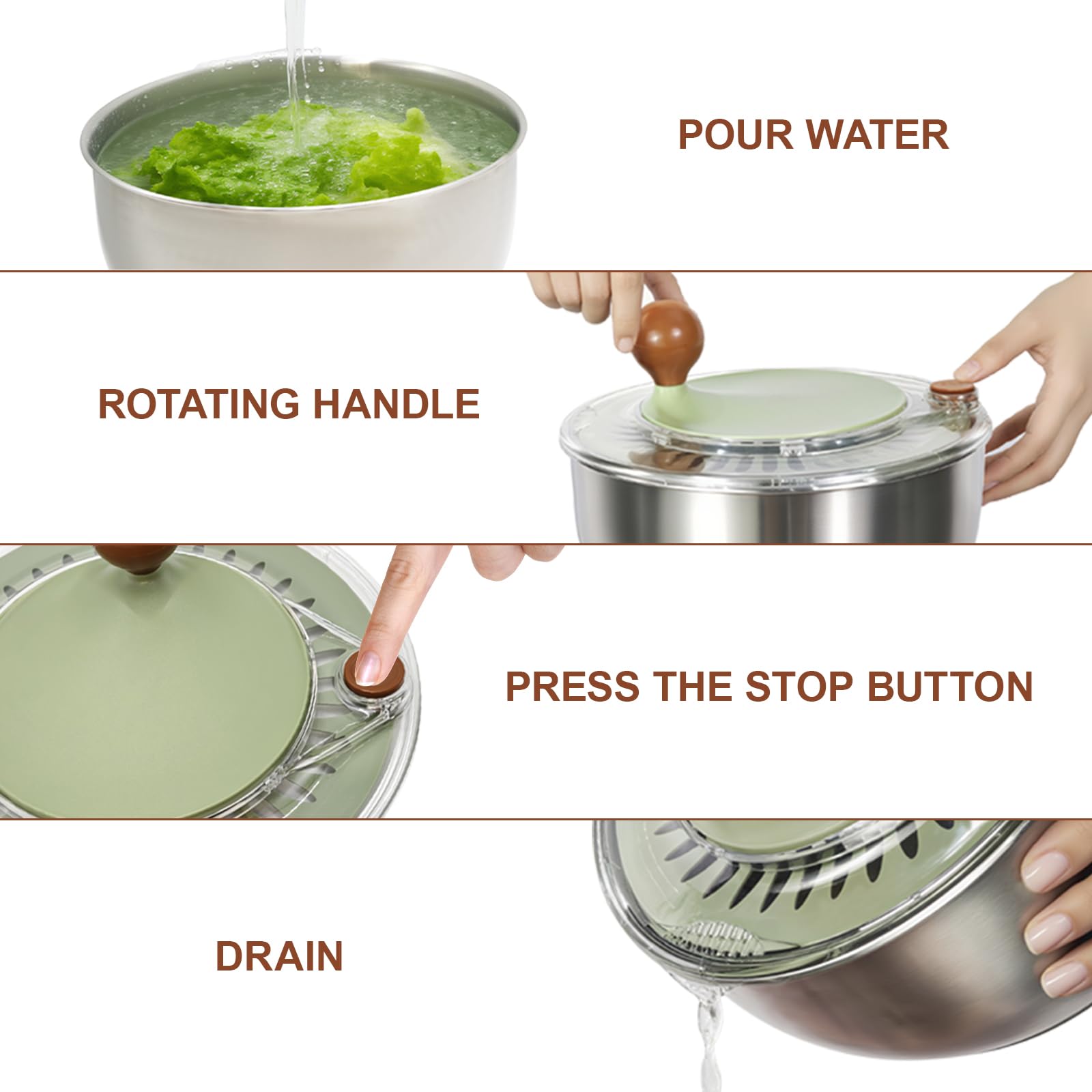 POUR WATER

ROTATING HANDLE

PRESS THE STOP BUTTON

DRAIN